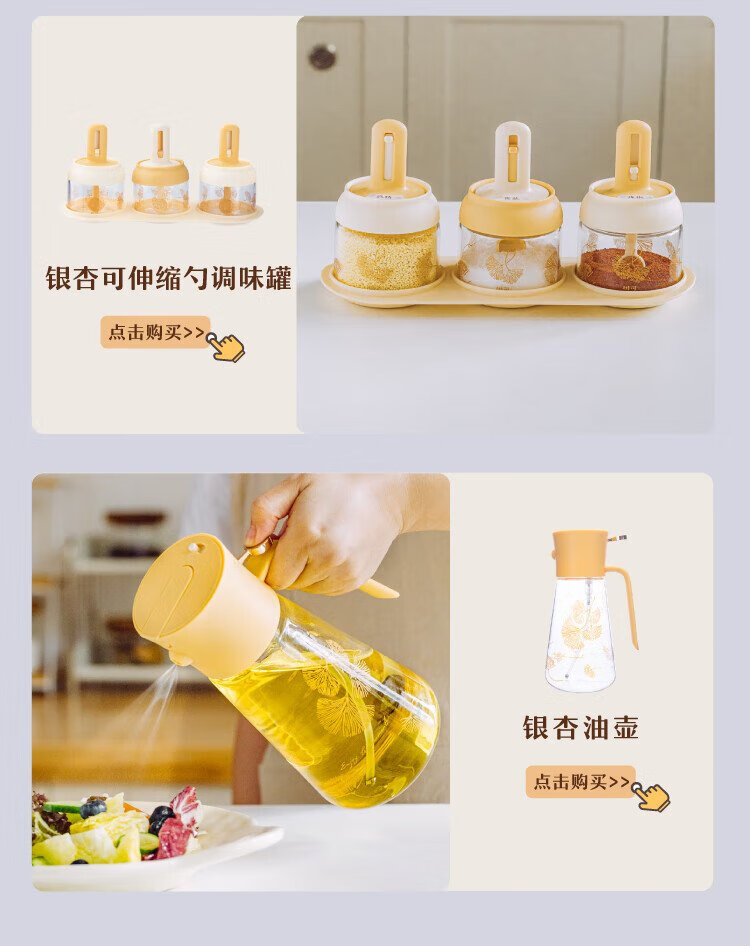 银杏可伸缩勺调味罐

点击购买>>

银杏油壶

点击购买>>