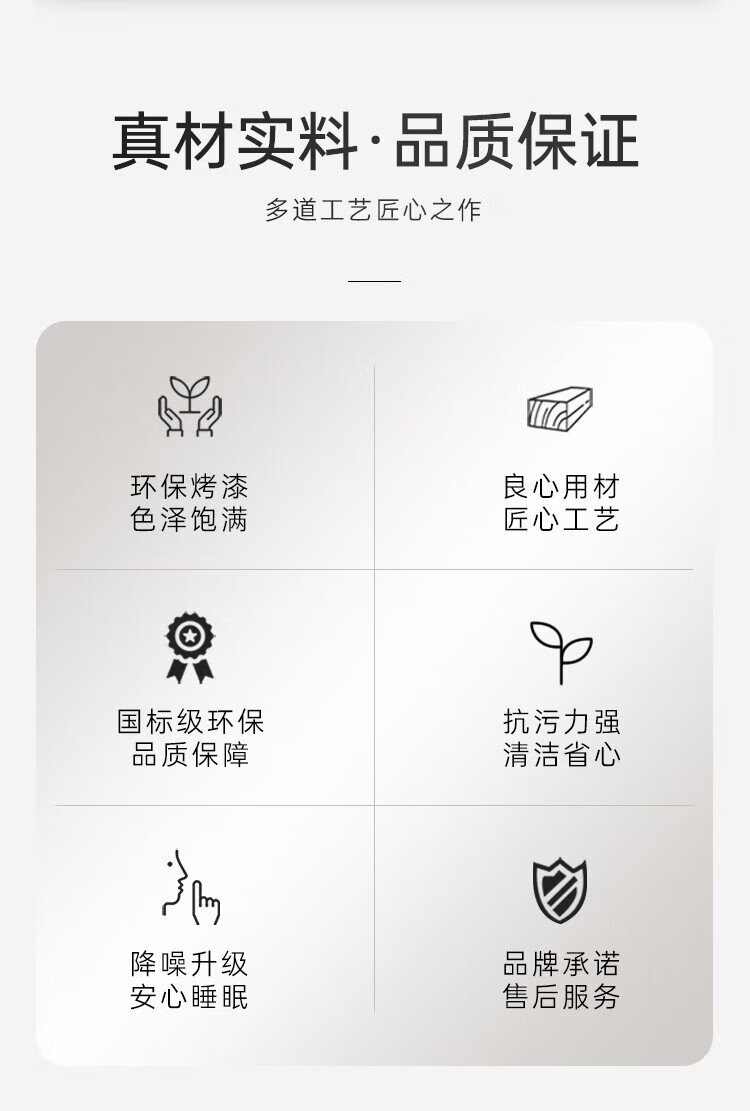 真材实料·品质保证

多道工艺匠心之作

环保烤漆
色泽饱满

良心用材
匠心工艺

国标级环保
品质保障

抗污力强
清洁省心

降噪升级
安心睡眠

品牌承诺
售后服务