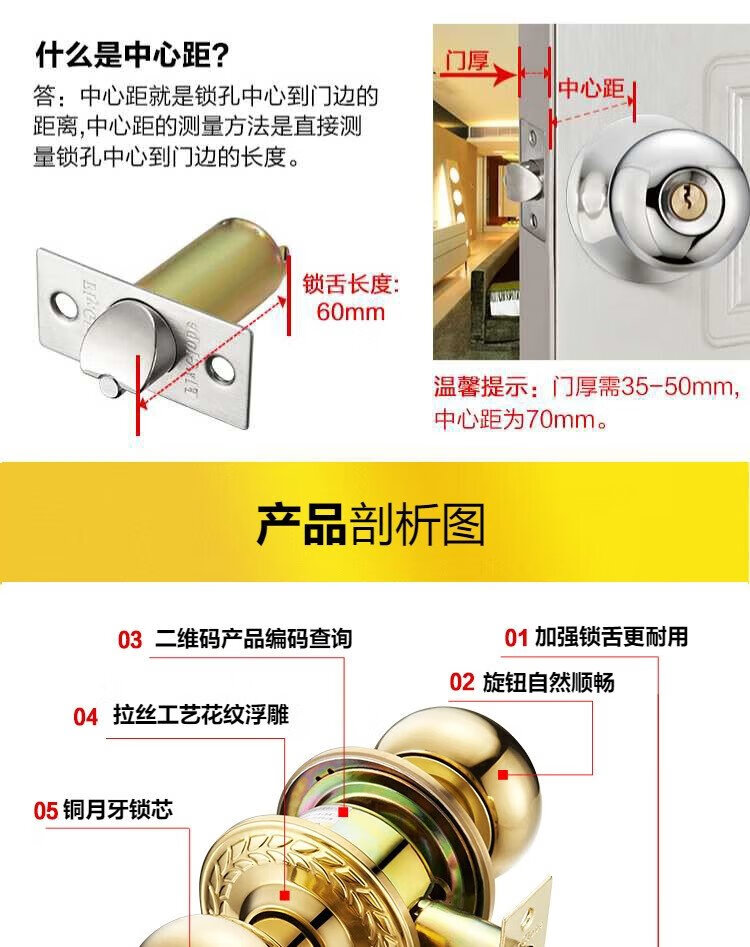 什么是中心距？

答：中心距就是锁孔中心到门边的距离,中心距的测量方法是直接测量锁孔中心到门边的长度。

锁舌长度:
60mm

门厚

中心距

温馨提示：门厚需35-50mm,
中心距为70mm。

产品剖析图

03 二维码产品编码查询

01 加强锁舌更耐用

02 旋钮自然顺畅

04 拉丝工艺花纹浮雕

05 铜月牙锁芯