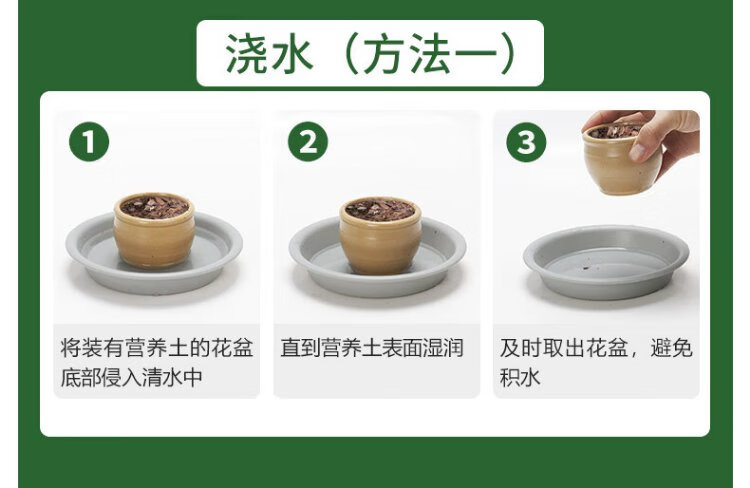 浇水（方法一）

1

将装有营养土的花盆底部侵入清水中

2

直到营养土表面湿润

3

及时取出花盆，避免积水