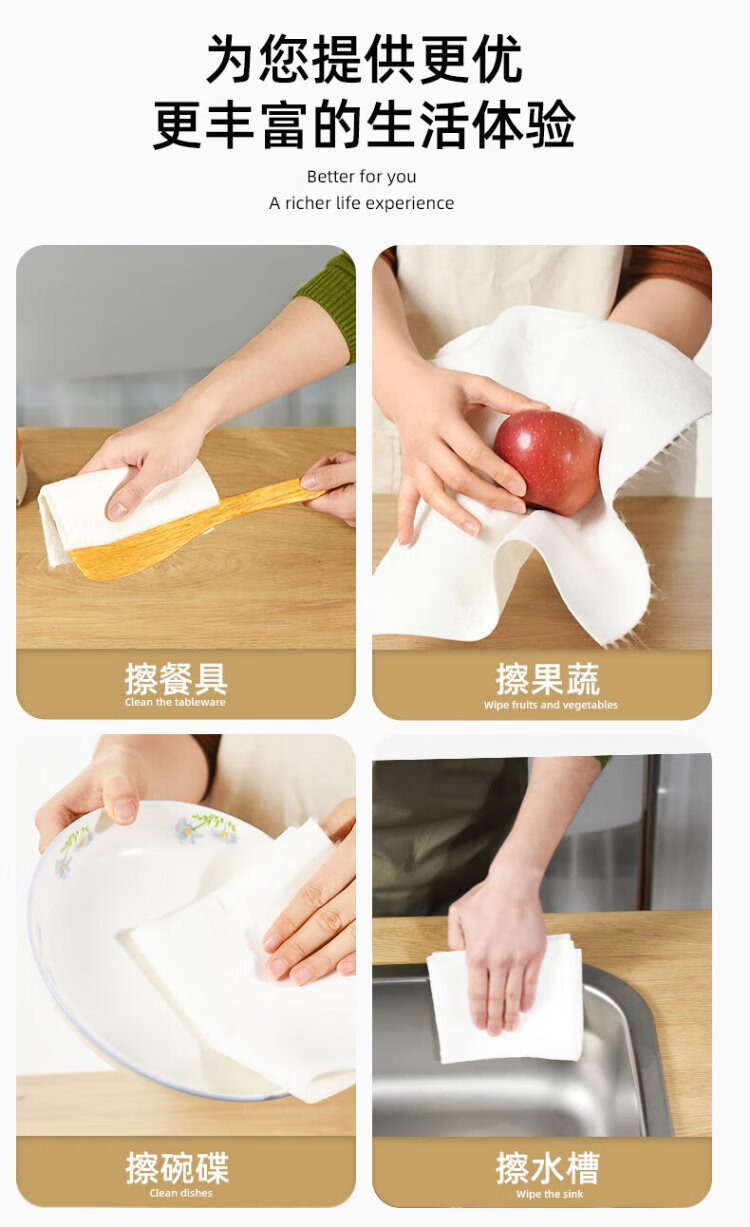 为您提供更优
更丰富的生活体验

Better for you
A richer life experience

擦餐具
Clean the tableware

擦果蔬
Wipe fruits and vegetables

擦碗碟
Clean dishes

擦水槽
Wipe the sink