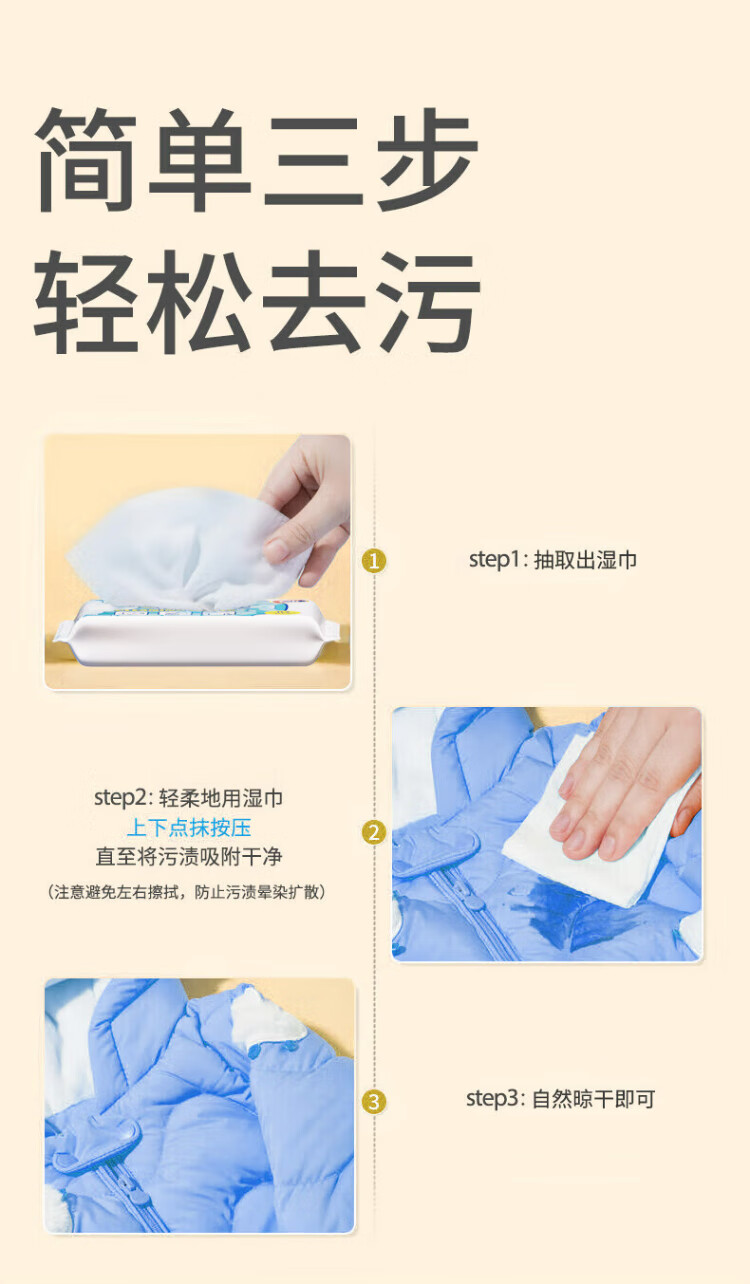 简单三步
轻松去污

1

step1: 抽取出湿巾

step2: 轻柔地用湿巾
上下点抹按压
直至将污渍吸附干净
（注意避免左右擦拭，防止污渍晕染扩散）

2

3

step3: 自然晾干即可