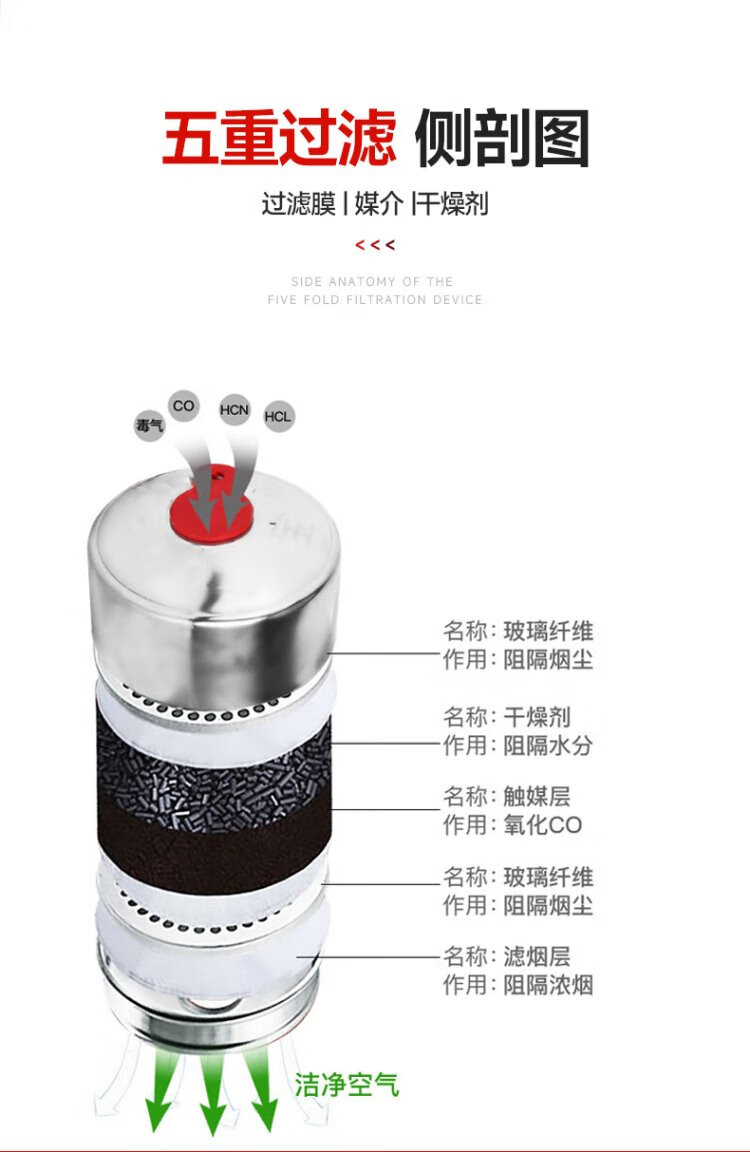 五重过滤 侧剖图

过滤膜 | 媒介 | 干燥剂

<<<

SIDE ANATOMY OF THE FIVE FOLD FILTRATION DEVICE

毒气 CO HCN HCL

名称: 玻璃纤维
作用: 阻隔烟尘

名称: 干燥剂
作用: 阻隔水分

名称: 触媒层
作用: 氧化CO

名称: 玻璃纤维
作用: 阻隔烟尘

名称: 滤烟层
作用: 阻隔浓烟

洁净空气