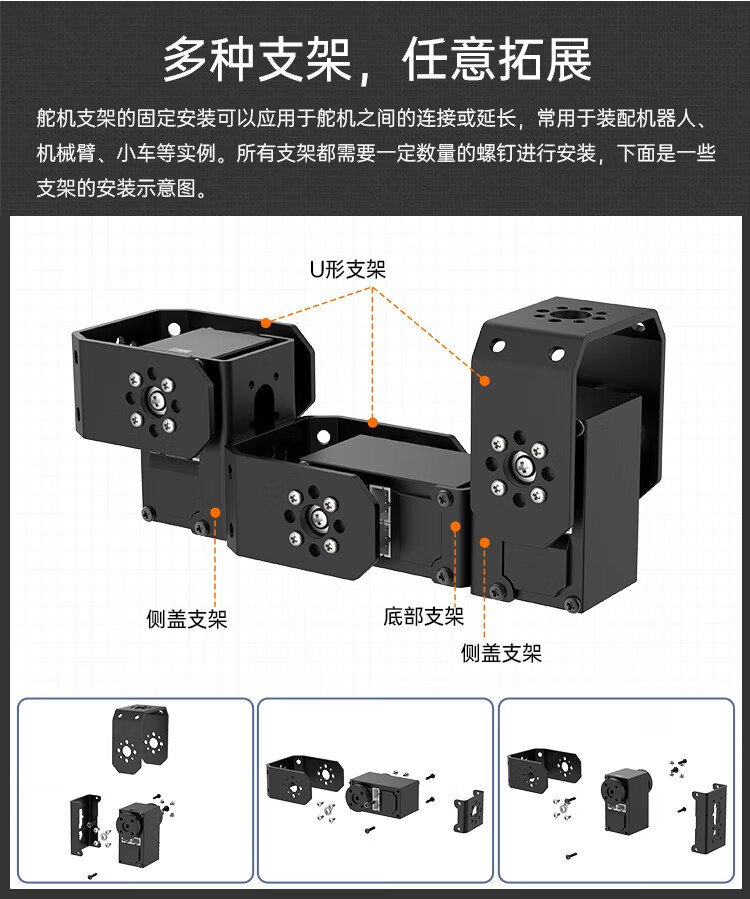 多种支架，任意拓展

舵机支架的固定安装可以应用于舵机之间的连接或延长，常用于装配机器人、机械臂、小车等实例。所有支架都需要一定数量的螺钉进行安装，下面是一些支架的安装示意图。

U形支架

侧盖支架

底部支架

侧盖支架