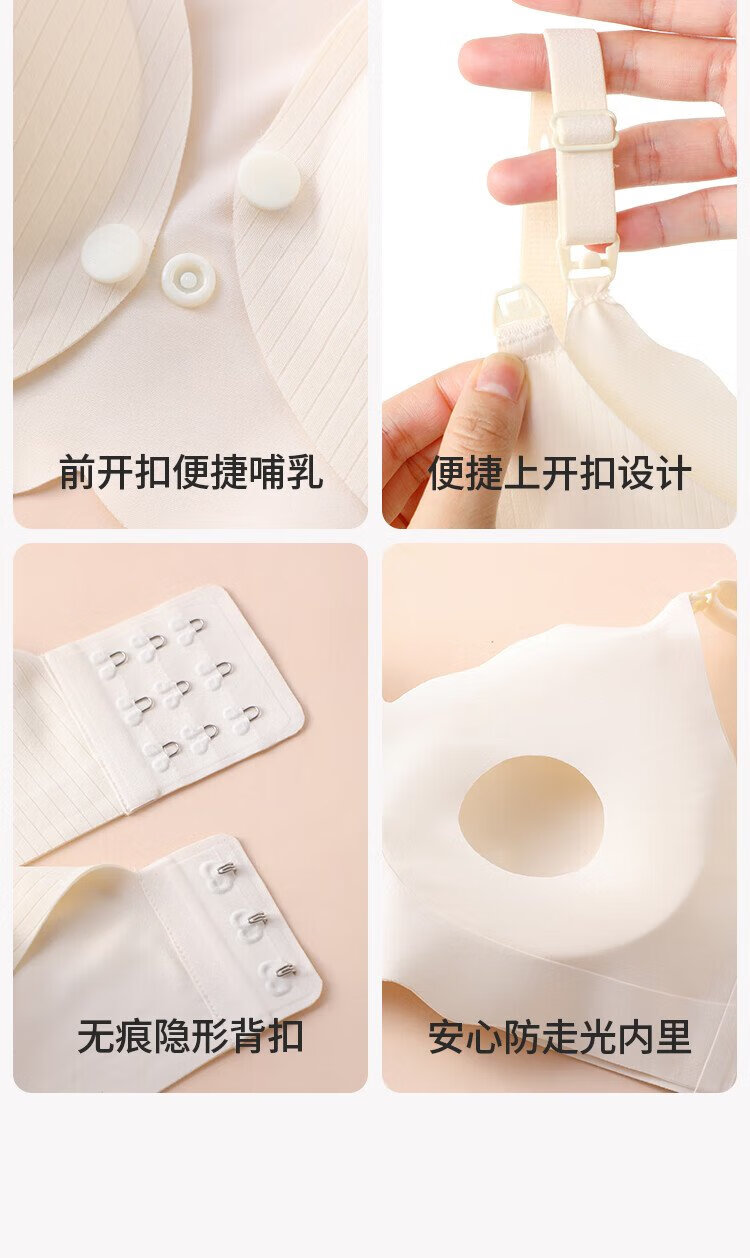 前开扣便捷哺乳

便捷上开扣设计

无痕隐形背扣

安心防走光内里