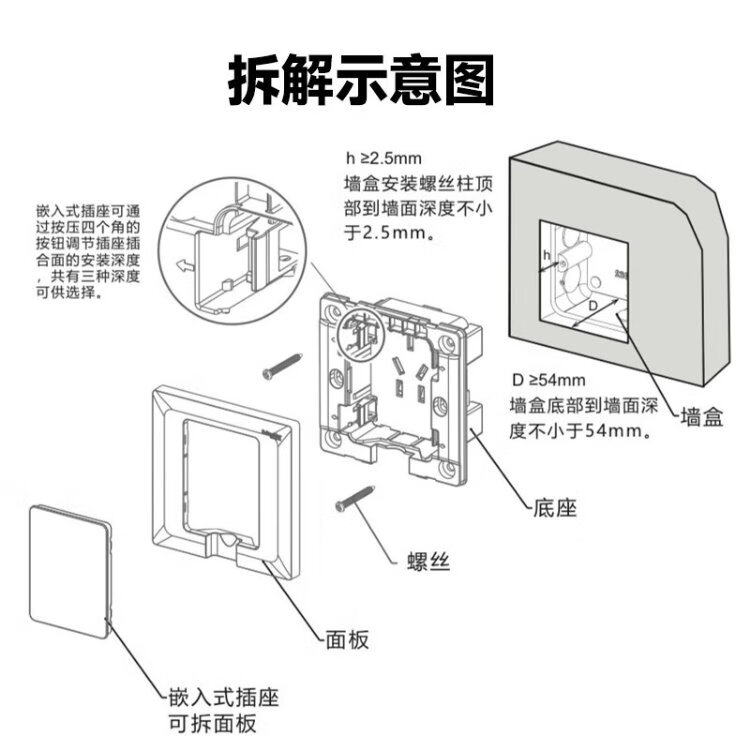 拆解示意图

嵌入式插座可通过按压四个角的按钮调节插座插合面的安装深度，共有三种深度可供选择。

h ≥2.5mm
墙盒安装螺丝柱顶部到墙面深度不小于2.5mm。

h

D

D ≥54mm
墙盒底部到墙面深度不小于54mm。

墙盒

底座

螺丝

面板

嵌入式插座
可拆面板