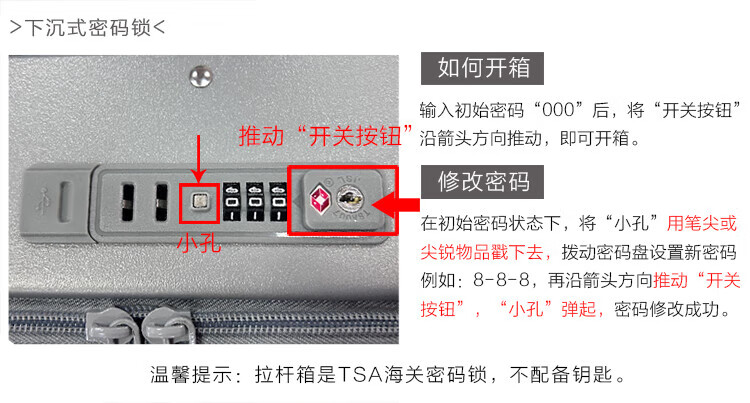 >下沉式密码锁<

推动“开关按钮”

小孔

如何开箱

输入初始密码“000”后，将“开关按钮”沿箭头方向推动，即可开箱。

修改密码

在初始密码状态下，将“小孔”用笔尖或尖锐物品戳下去，拨动密码盘设置新密码例如：8-8-8，再沿箭头方向推动“开关按钮”，“小孔”弹起，密码修改成功。

温馨提示：拉杆箱是TSA海关密码锁，不配备钥匙。