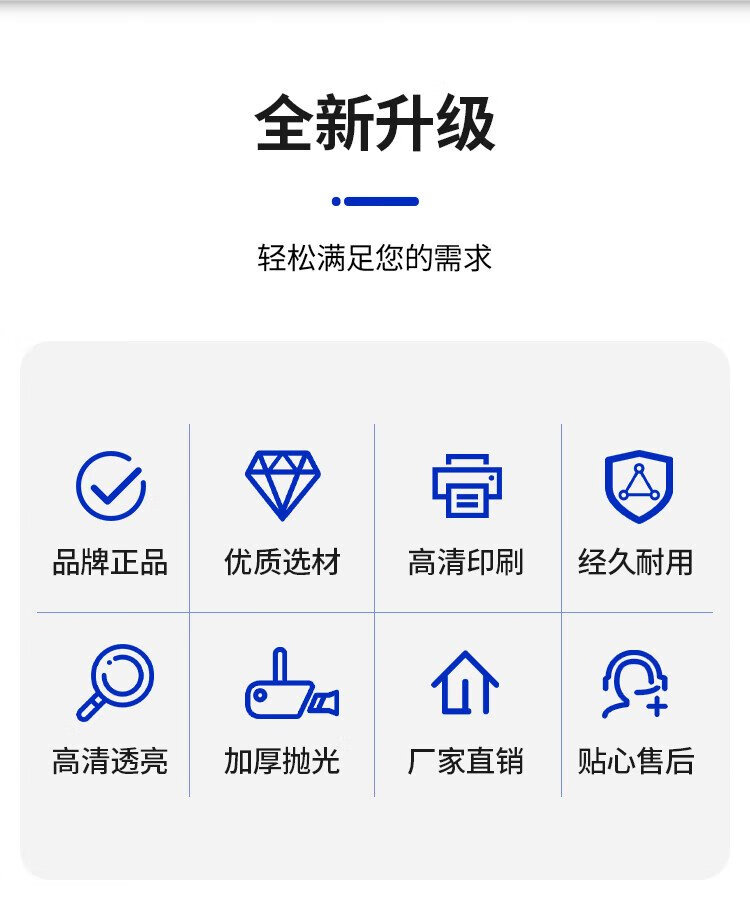 全新升级

轻松满足您的需求

品牌正品 优质选材 高清印刷 经久耐用

高清透亮 加厚抛光 厂家直销 贴心售后