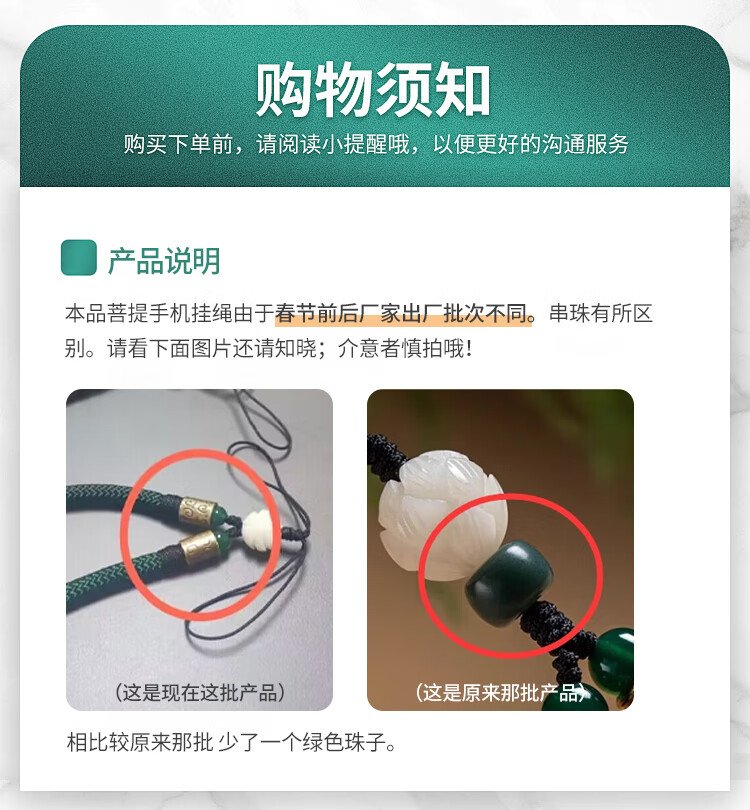 购物须知
购买下单前，请阅读小提醒哦，以便更好的沟通服务

产品说明

本品菩提手机挂绳由于春节前后厂家出厂批次不同。串珠有所区别。请看下面图片还请知晓；介意者慎拍哦！

（这是现在这批产品）

（这是原来那批产品）

相比较原来那批 少了一个绿色珠子。