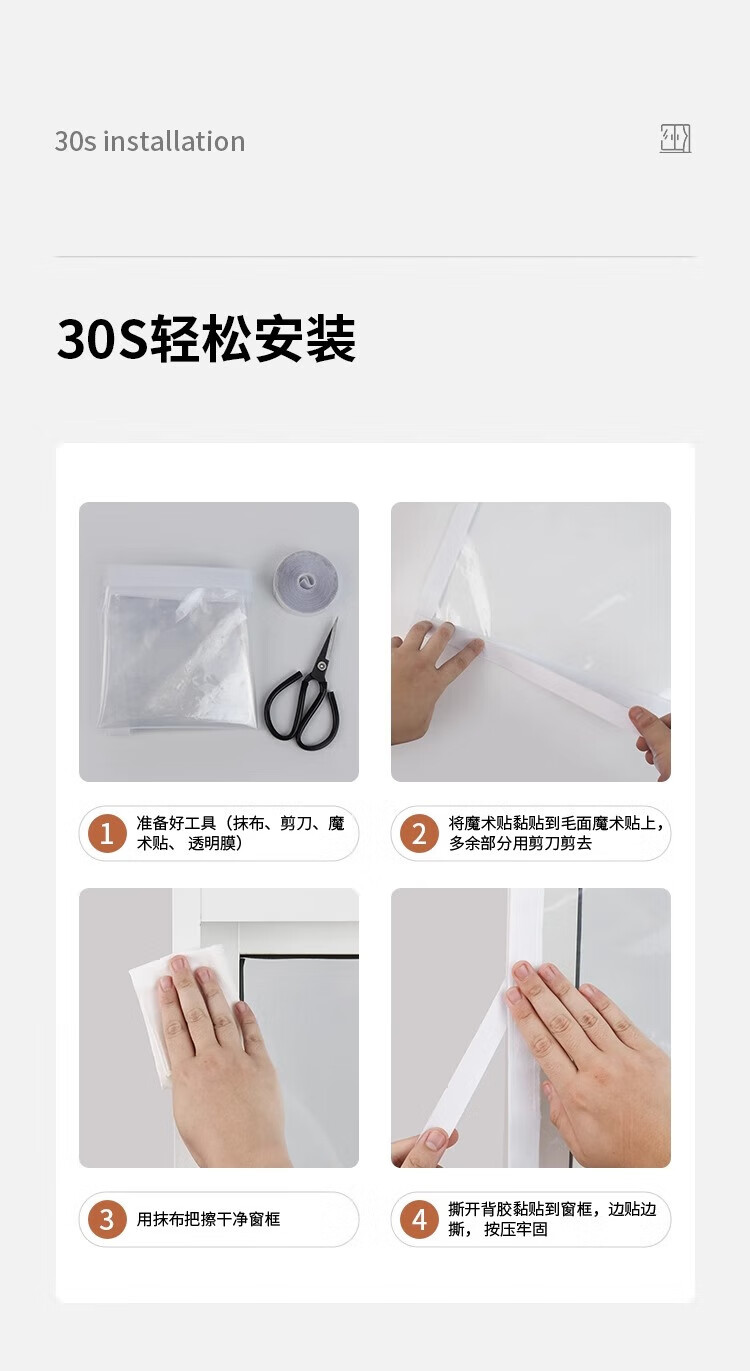 30s installation

30S轻松安装

1 准备好工具（抹布、剪刀、魔术贴、透明膜）

2 将魔术贴黏贴到毛面魔术贴上，多余部分用剪刀剪去

3 用抹布把擦干净窗框

4 撕开背胶黏贴到窗框，边贴边撕，按压牢固