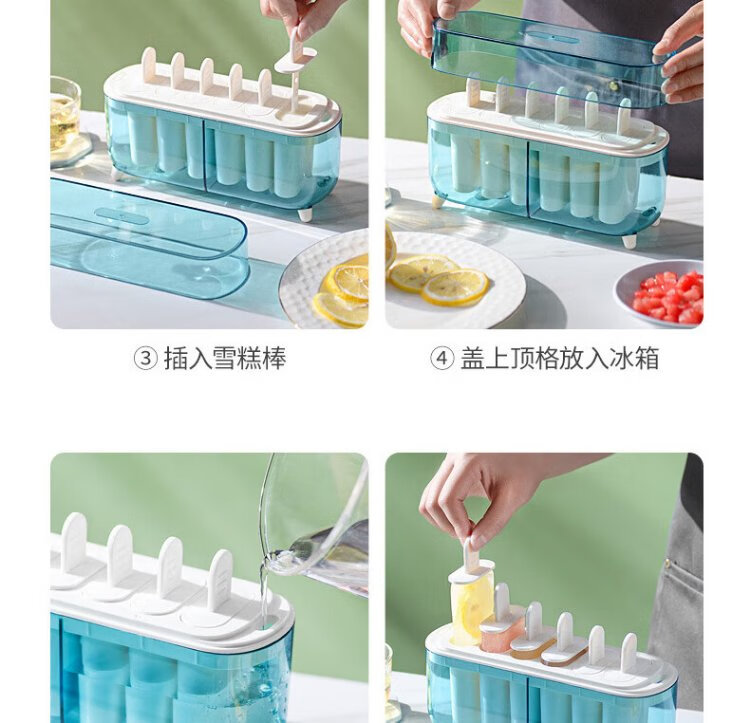 ③ 插入雪糕棒

④ 盖上顶格放入冰箱