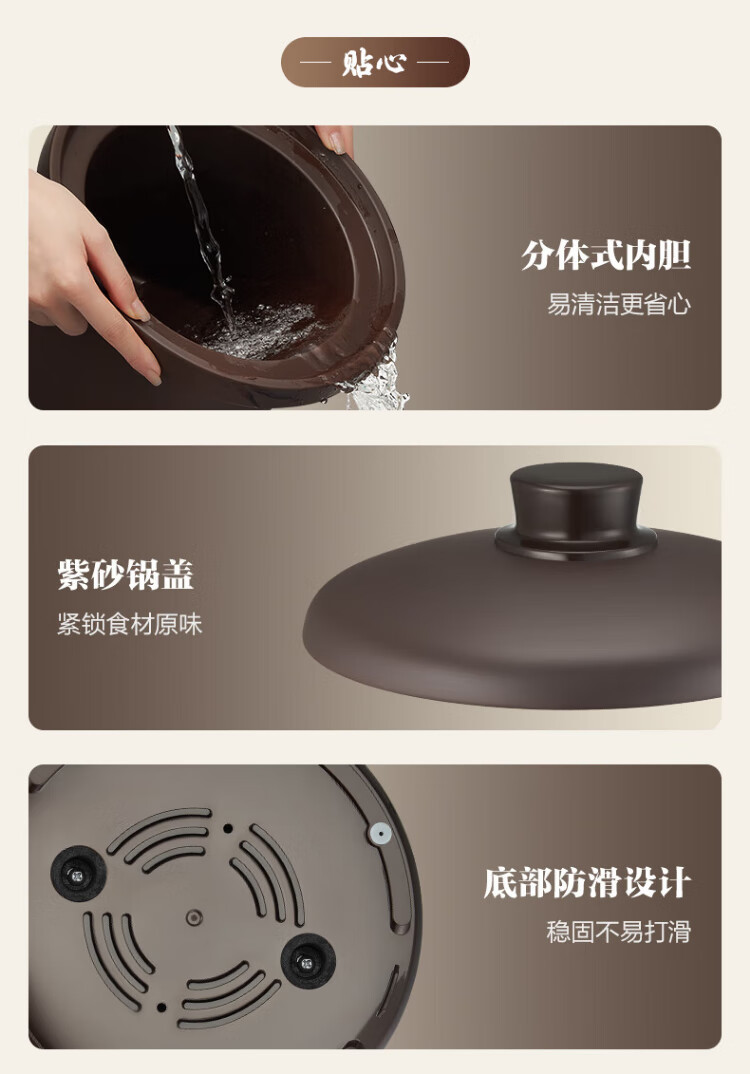 — 贴心 —

分体式内胆
易清洁更省心

紫砂锅盖
紧锁食材原味

底部防滑设计
稳固不易打滑