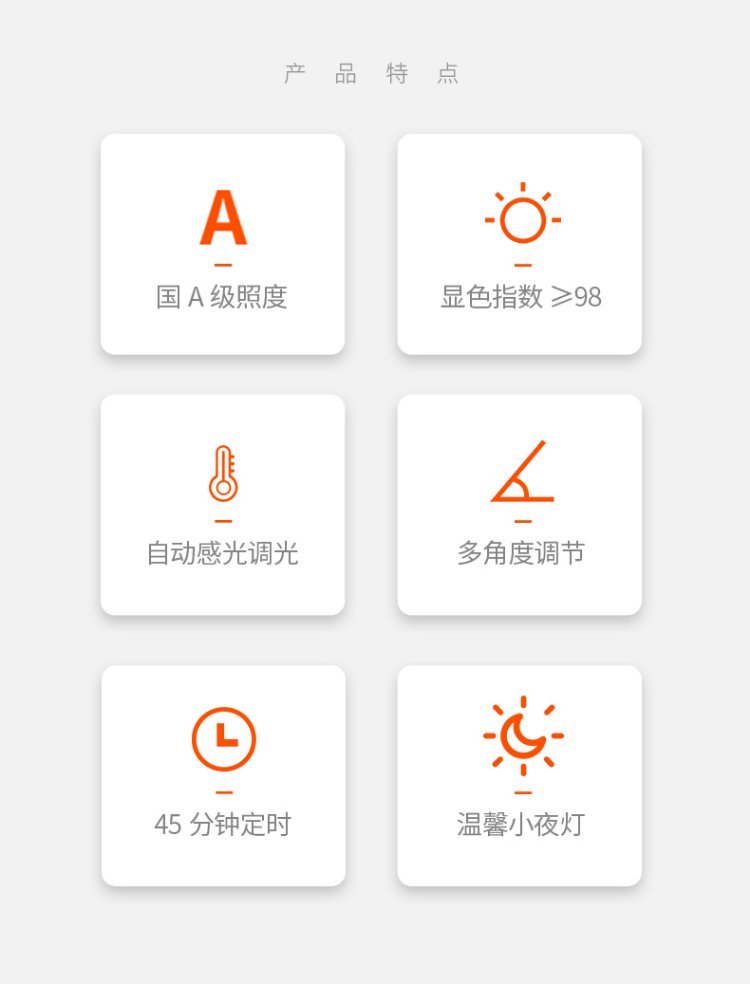 产品特点

A

国A级照度

显色指数≥98

自动感光调光

多角度调节

45分钟定时

温馨小夜灯