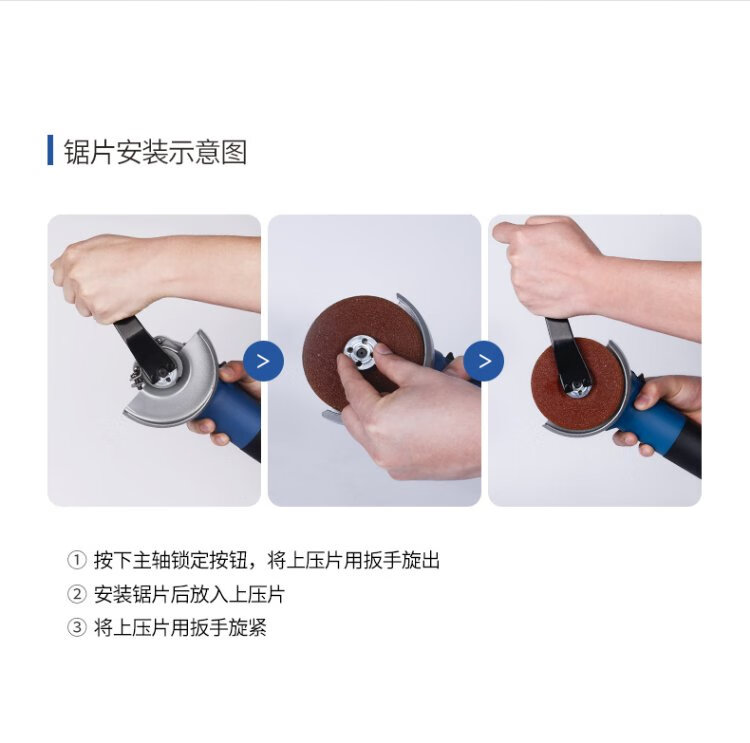 锯片安装示意图

>

>

① 按下主轴锁定按钮，将上压片用扳手旋出
② 安装锯片后放入上压片
③ 将上压片用扳手旋紧