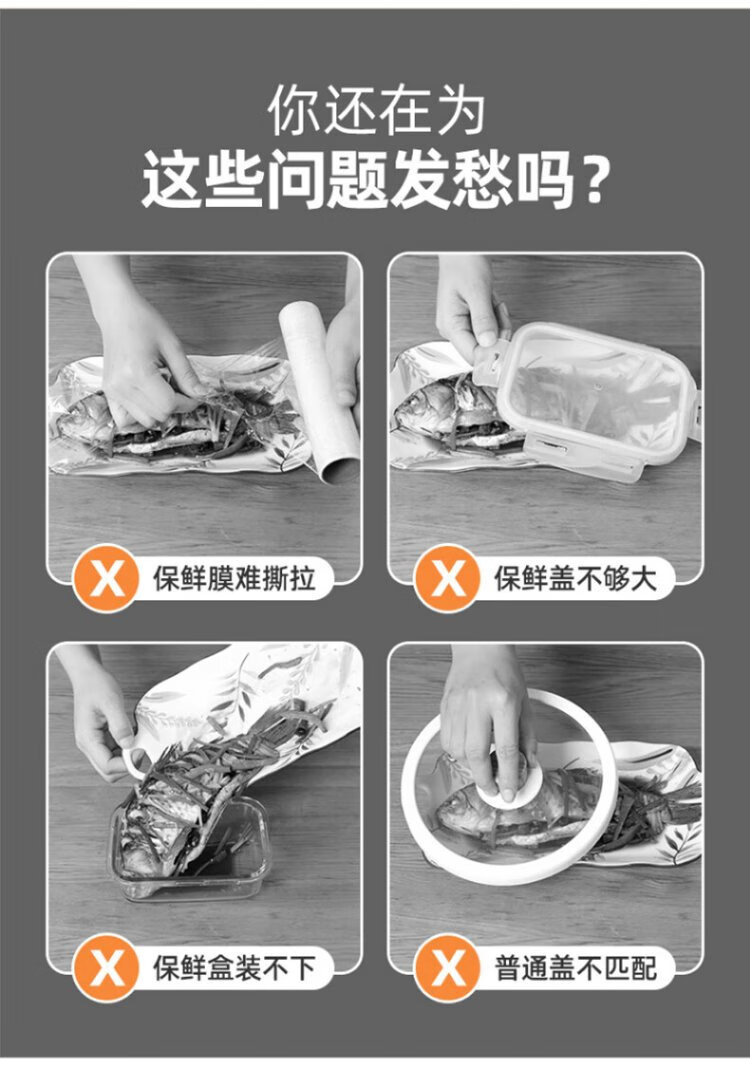 你还在为
这些问题发愁吗？

X 保鲜膜难撕拉

X 保鲜盖不够大

X 保鲜盒装不下

X 普通盖不匹配