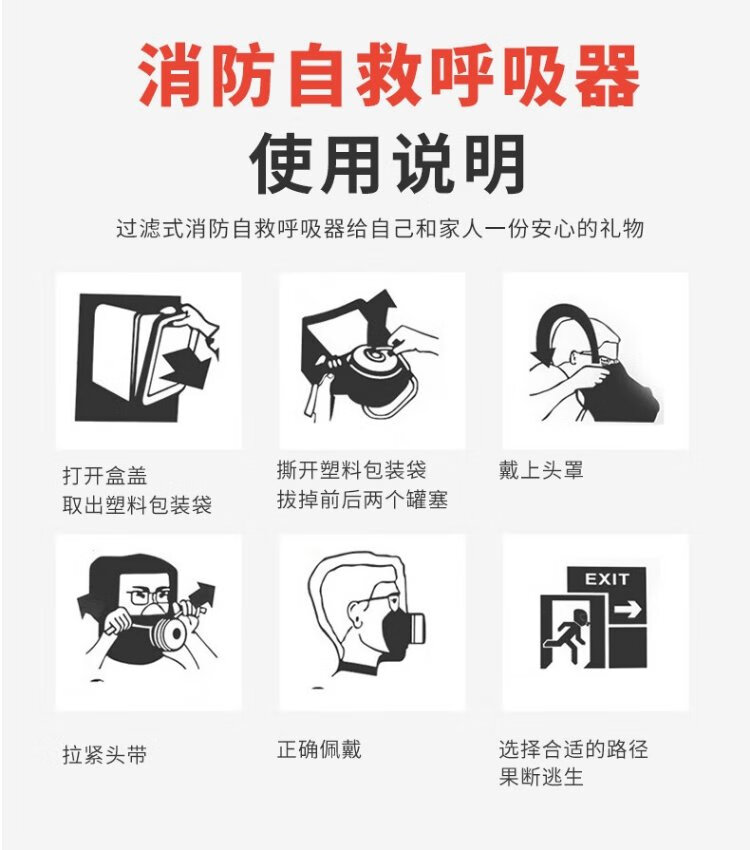 消防自救呼吸器

使用说明

过滤式消防自救呼吸器给自己和家人一份安心的礼物

打开盒盖
取出塑料包装袋

撕开塑料包装袋
拔掉前后两个罐塞

戴上头罩

拉紧头带

正确佩戴

EXIT

选择合适的路径
果断逃生