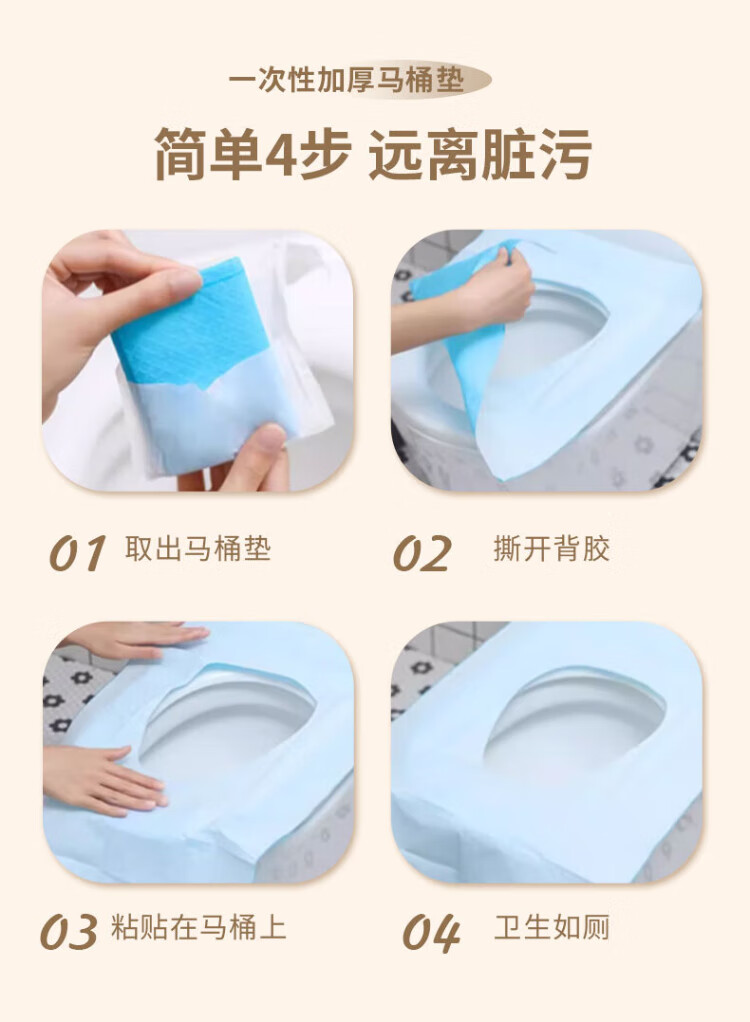 一次性加厚马桶垫

简单4步 远离脏污

01 取出马桶垫

02 撕开背胶

03 粘贴在马桶上

04 卫生如厕