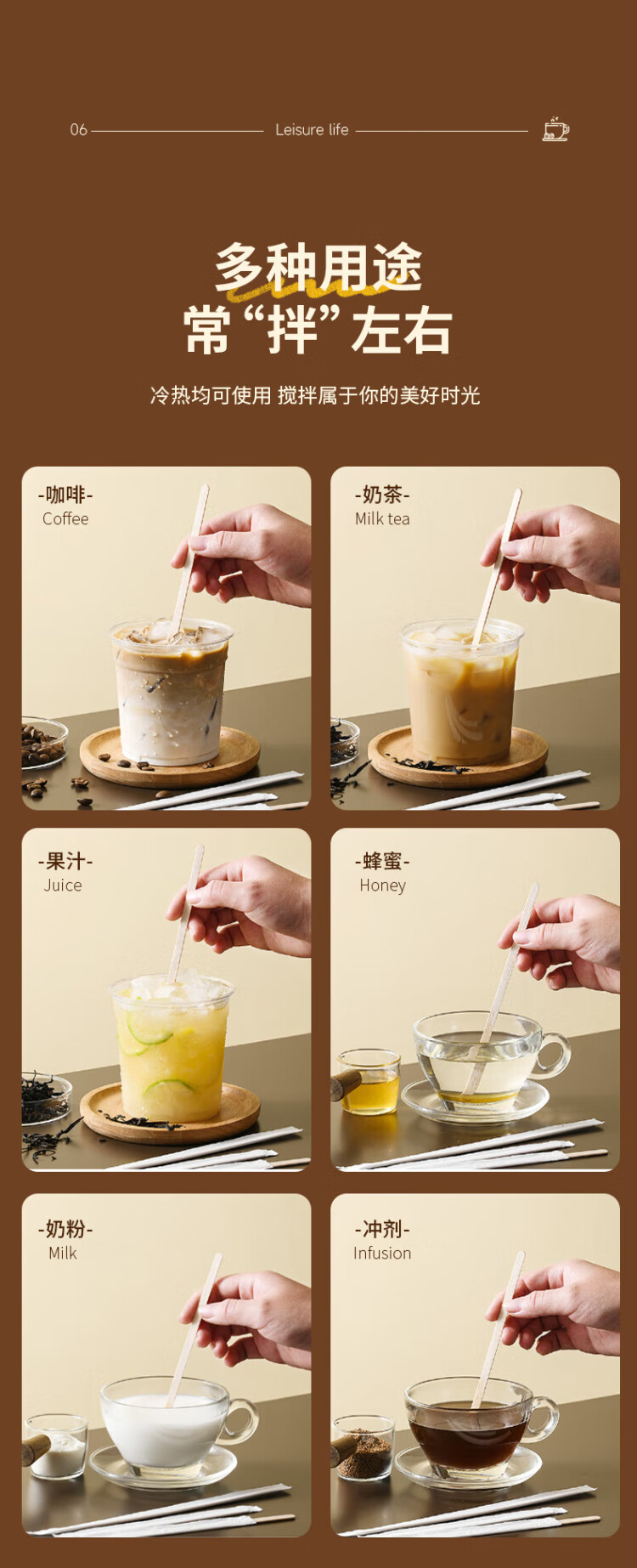 06 Leisure life

多种用途
常“拌”左右

冷热均可使用 搅拌属于你的美好时光

-咖啡-
Coffee

-奶茶-
Milk tea

-果汁-
Juice

-蜂蜜-
Honey

-奶粉-
Milk

-冲剂-
Infusion