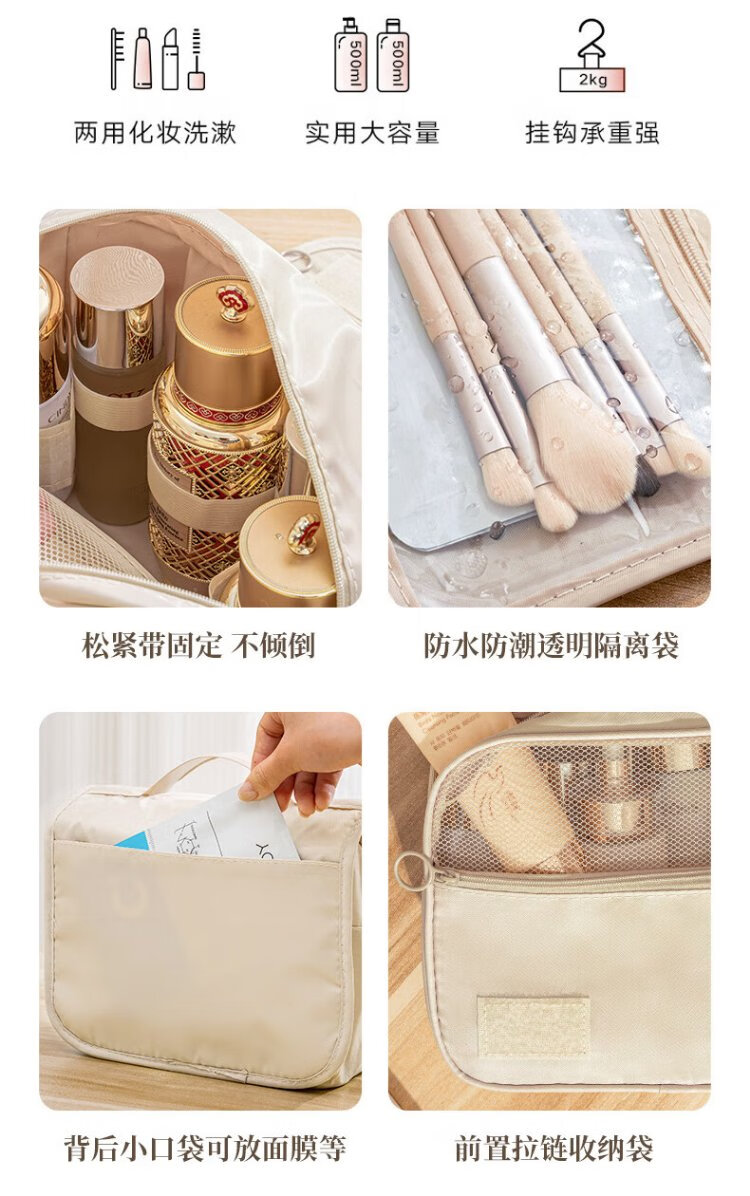 500ml 500ml

2kg

两用化妆洗漱

实用大容量

挂钩承重强

松紧带固定 不倾倒

防水防潮透明隔离袋

背后小口袋可放面膜等

前置拉链收纳袋