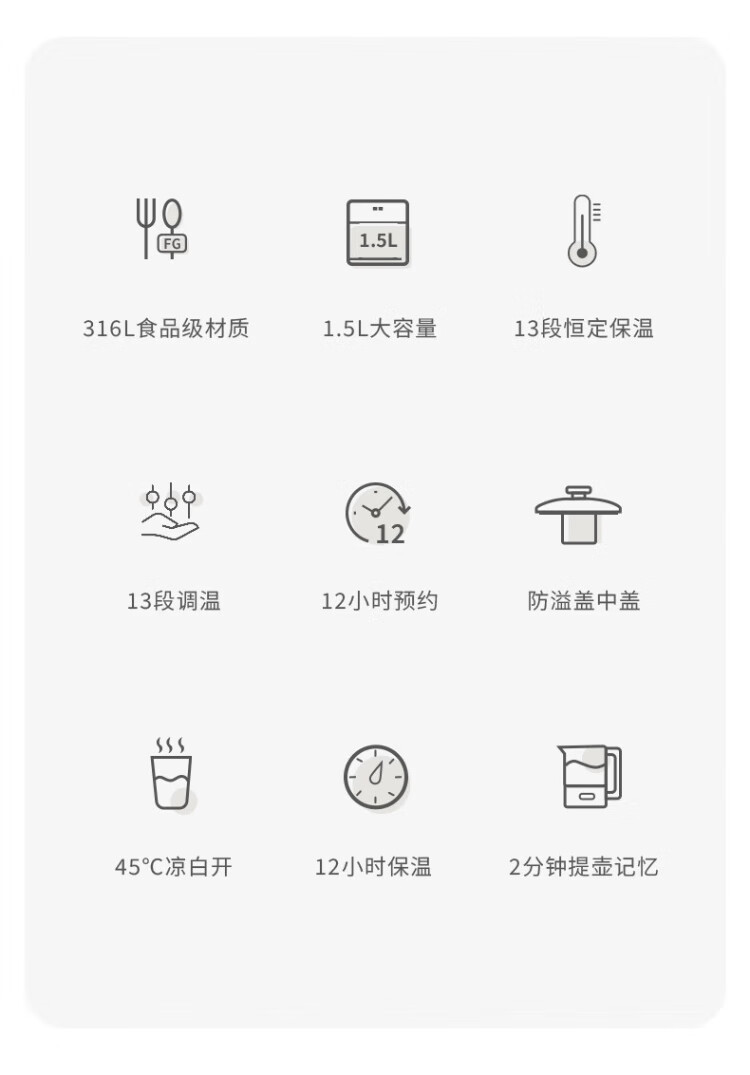 FG

316L食品级材质

1.5L

1.5L大容量

13段恒定保温

13段调温

12

12小时预约

防溢盖中盖

45°C凉白开

12小时保温

2分钟提壶记忆