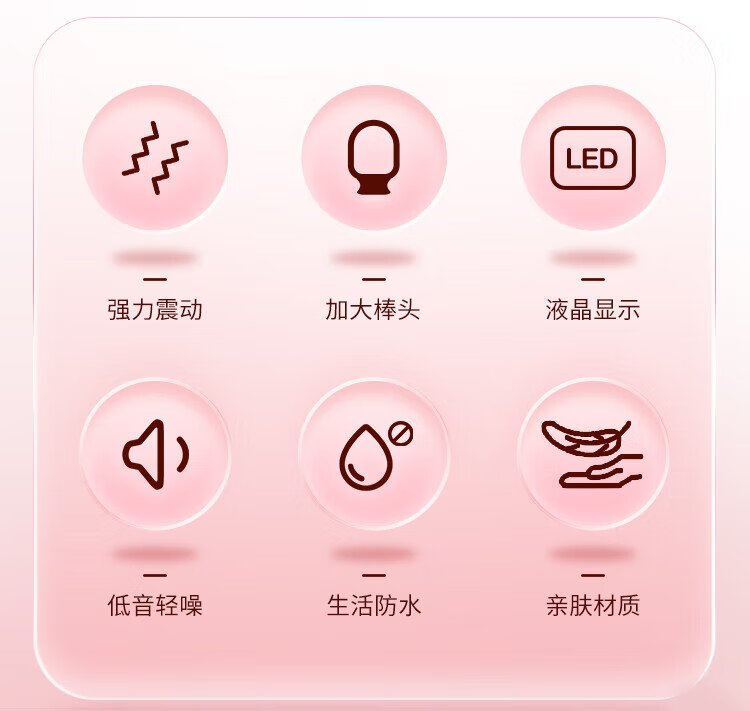 LED

强力震动

加大棒头

液晶显示

低音轻噪

生活防水

亲肤材质