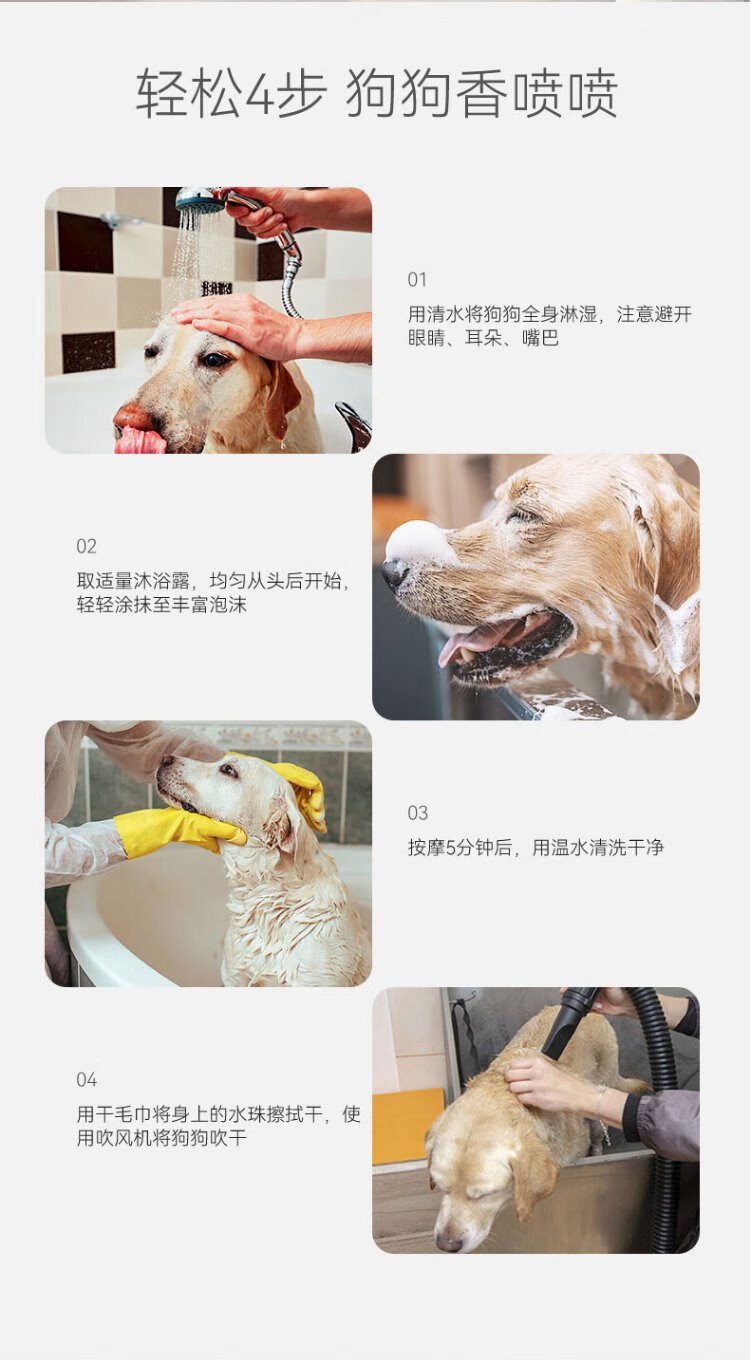 轻松4步 狗狗香喷喷

01
用清水将狗狗全身淋湿，注意避开眼睛、耳朵、嘴巴

02
取适量沐浴露，均匀从头后开始，轻轻涂抹至丰富泡沫

03
按摩5分钟后，用温水清洗干净

04
用干毛巾将身上的水珠擦拭干，使用吹风机将狗狗吹干