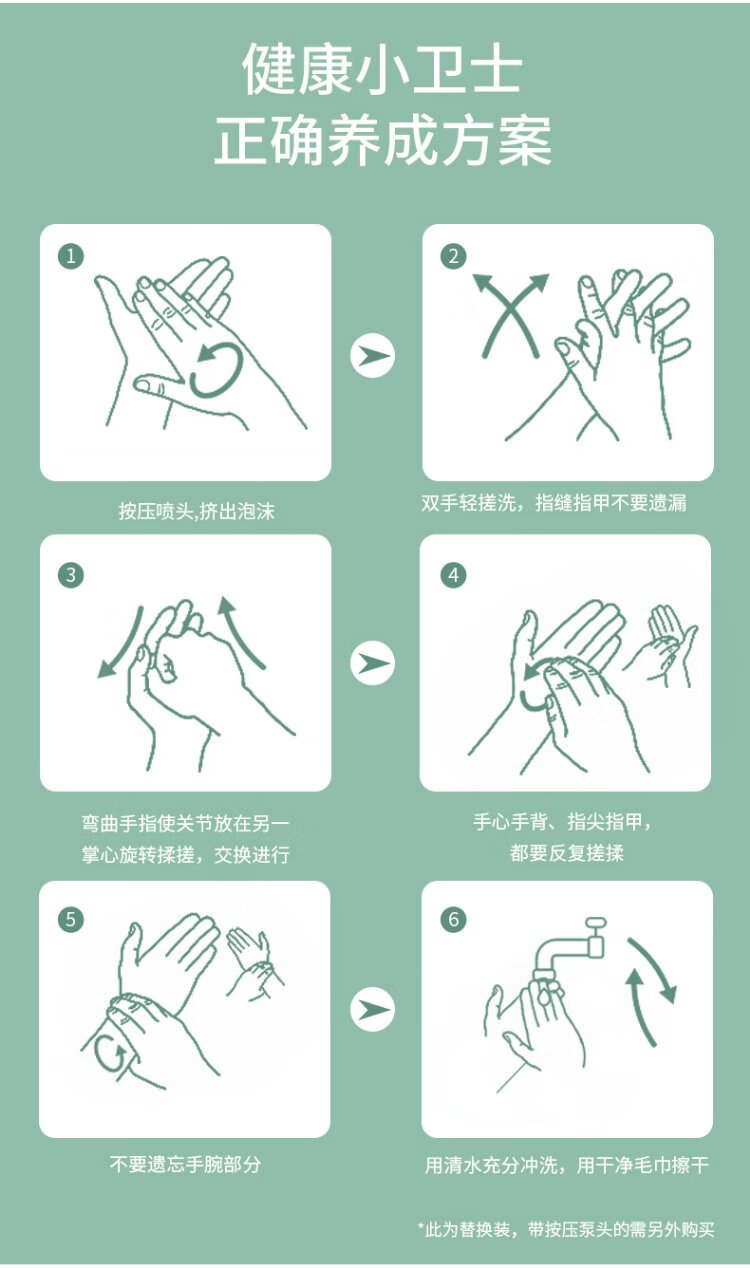 健康小卫士
正确养成方案

1

按压喷头,挤出泡沫

2

双手轻搓洗，指缝指甲不要遗漏

3

弯曲手指使关节放在另一掌心旋转揉搓，交换进行

4

手心手背、指尖指甲，都要反复搓揉

5

不要遗忘手腕部分

6

用清水充分冲洗，用干净毛巾擦干

*此为替换装，带按压泵头的需另外购买