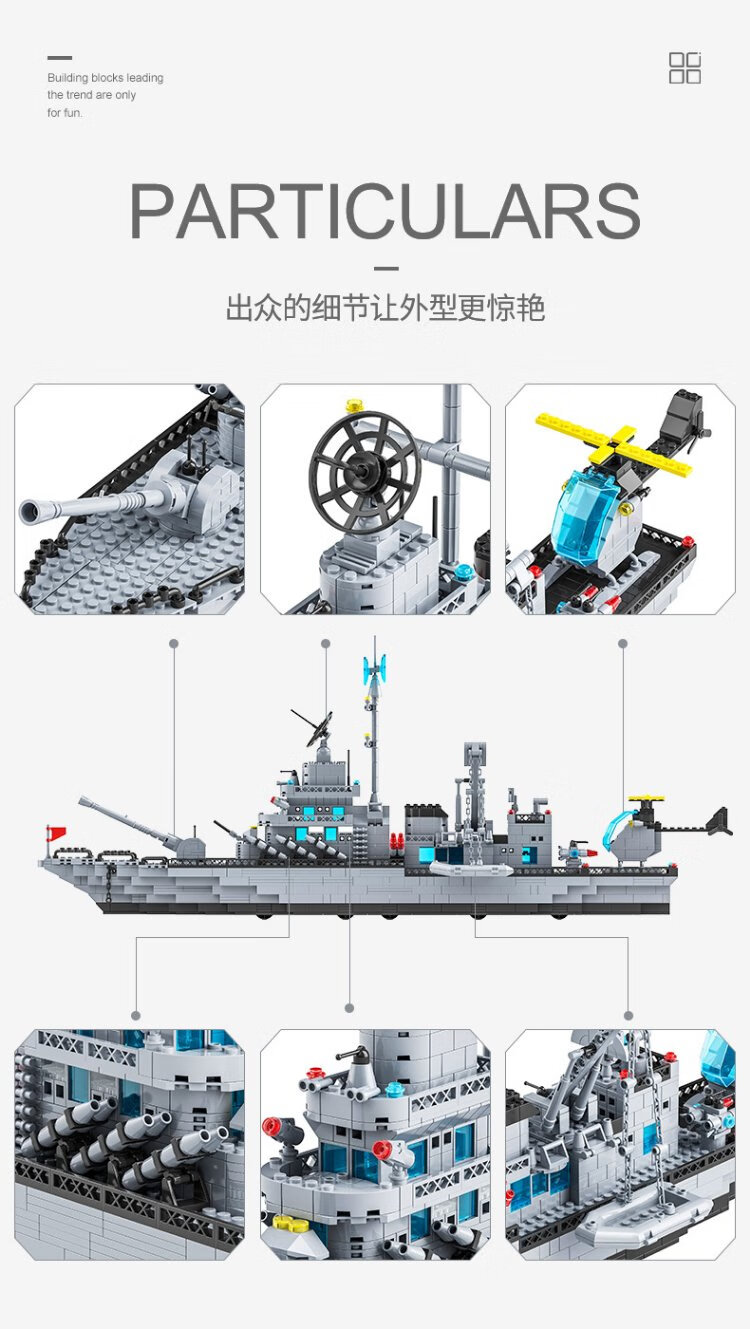 Building blocks leading the trend are only for fun.

PARTICULARS

出众的细节让外型更惊艳