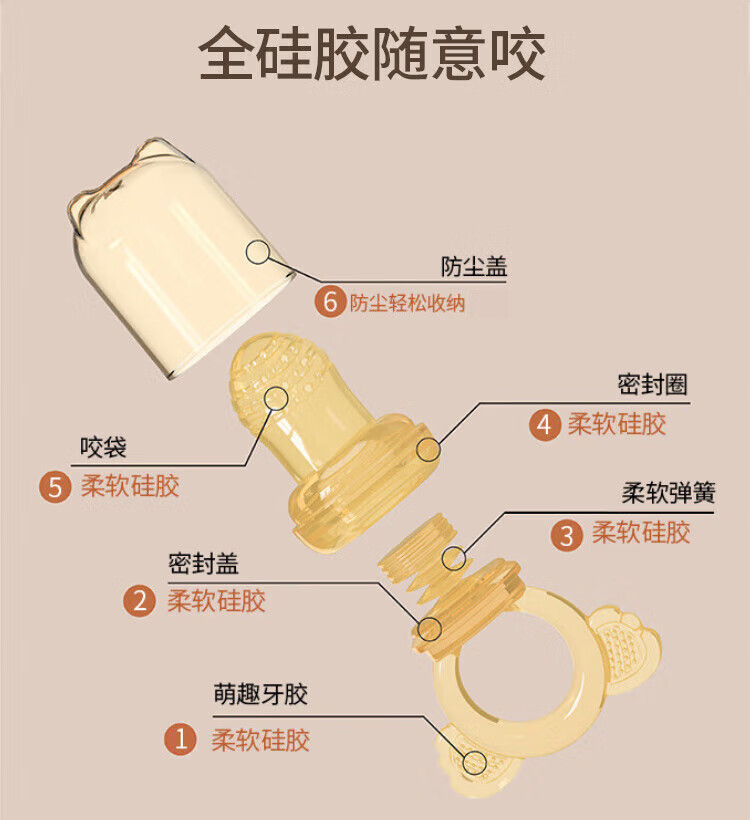 全硅胶随意咬

防尘盖
6 防尘轻松收纳

密封圈
4 柔软硅胶

咬袋
5 柔软硅胶

柔软弹簧
3 柔软硅胶

密封盖
2 柔软硅胶

萌趣牙胶
1 柔软硅胶