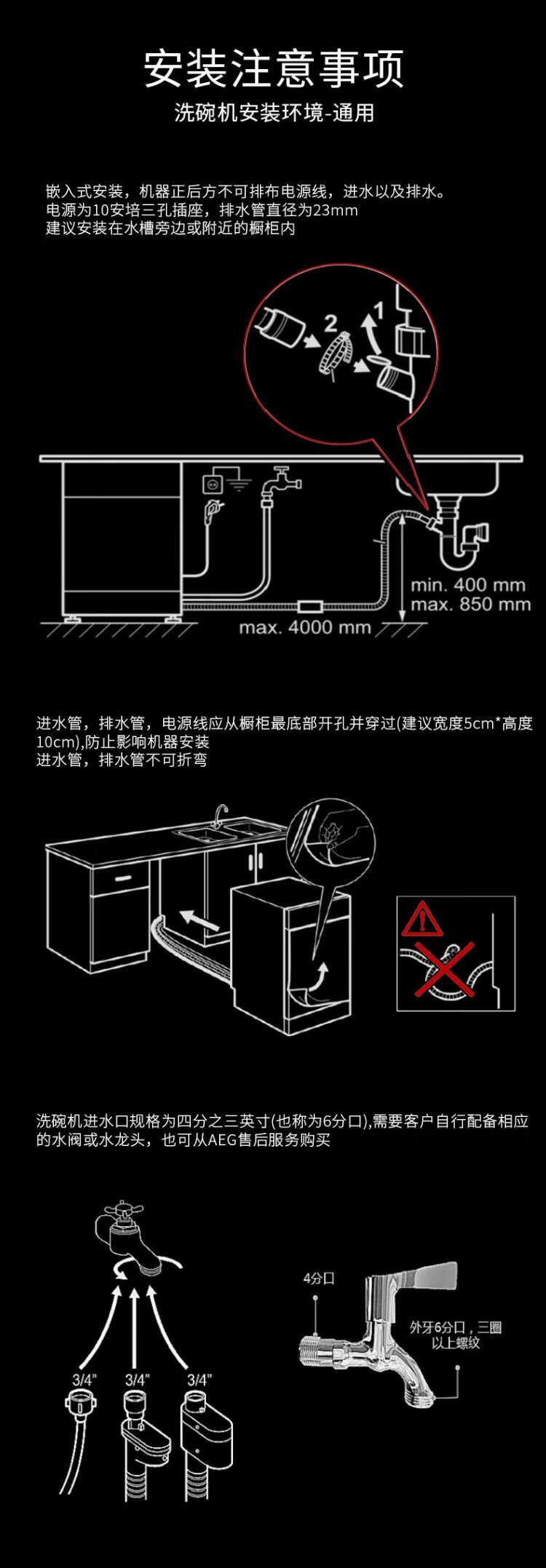 安装注意事项

洗碗机安装环境-通用

嵌入式安装，机器正后方不可排布电源线，进水以及排水。
电源为10安培三孔插座，排水管直径为23mm
建议安装在水槽旁边或附近的橱柜内

2
1

min. 400 mm
max. 850 mm
max. 4000 mm

进水管，排水管，电源线应从橱柜最底部开孔并穿过(建议宽度5cm*高度10cm),防止影响机器安装
进水管，排水管不可折弯

洗碗机进水口规格为四分之三英寸(也称为6分口),需要客户自行配备相应的水阀或水龙头，也可从AEG售后服务购买

3/4"
3/4"
3/4"

4分口
外牙6分口，三圈以上螺纹