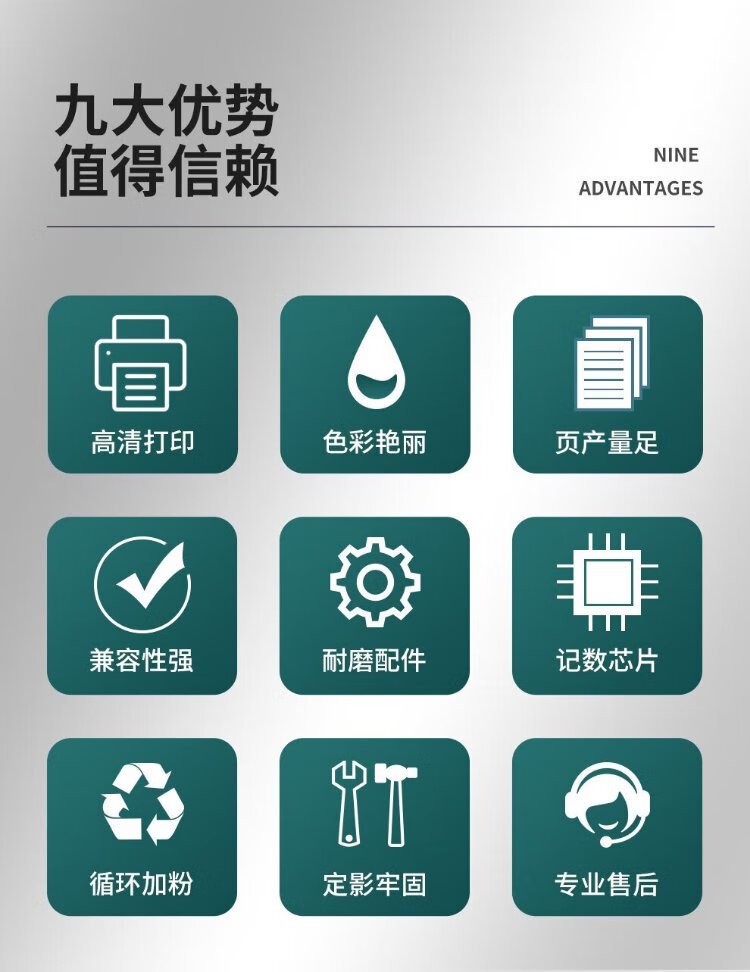 九大优势
值得信赖

NINE
ADVANTAGES

高清打印

色彩艳丽

页产量足

兼容性强

耐磨配件

记数芯片

循环加粉

定影牢固

专业售后