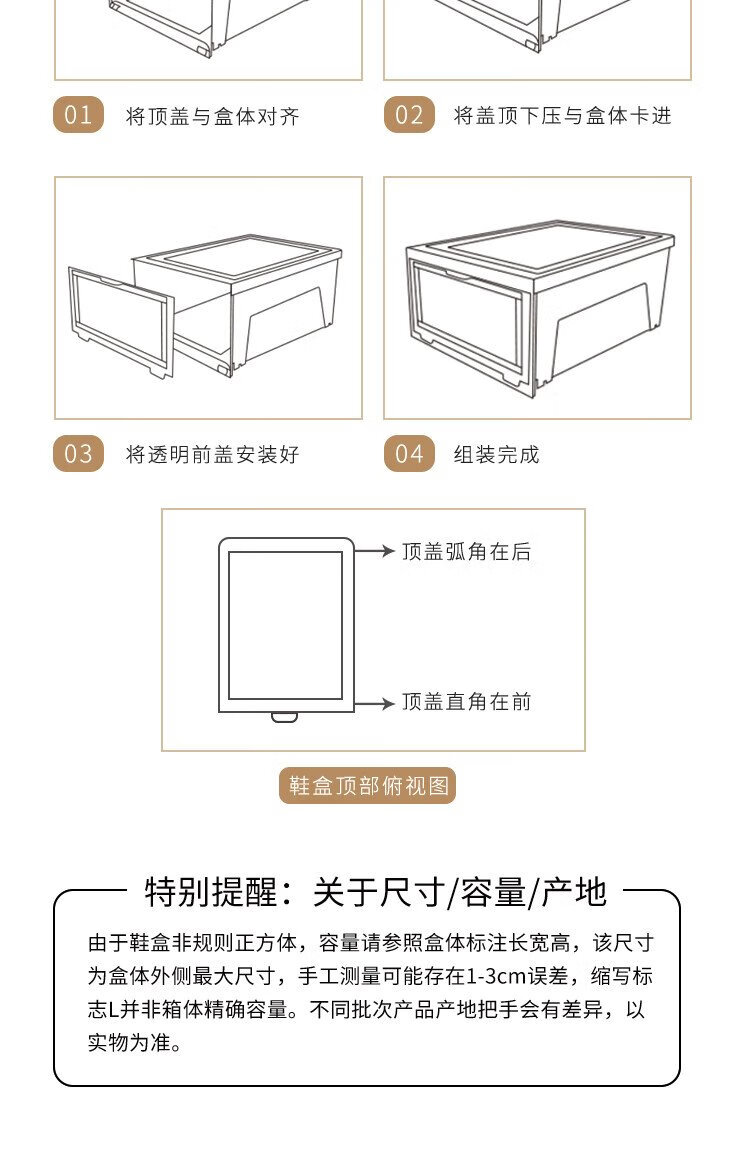 01 将顶盖与盒体对齐

02 将盖顶下压与盒体卡进

03 将透明前盖安装好

04 组装完成

顶盖弧角在后

顶盖直角在前

鞋盒顶部俯视图

特别提醒：关于尺寸/容量/产地

由于鞋盒非规则正方体，容量请参照盒体标注长宽高，该尺寸为盒体外侧最大尺寸，手工测量可能存在1-3cm误差，缩写标志L并非箱体精确容量。不同批次产品产地把手会有差异，以实物为准。