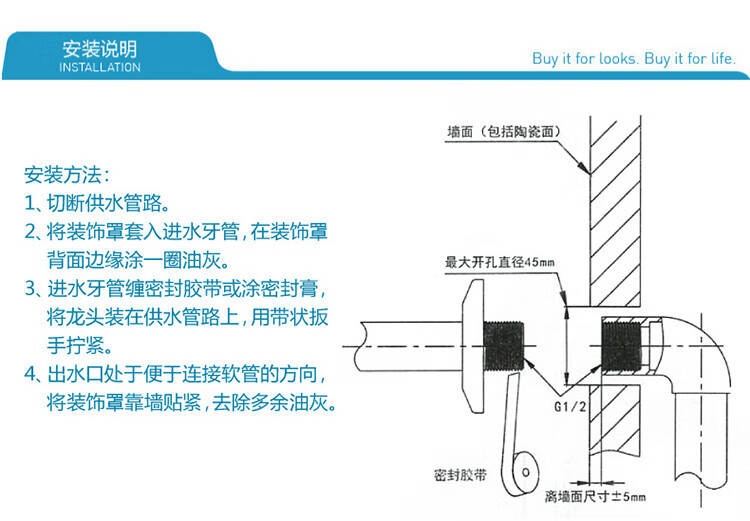 安装说明
INSTALLATION

Buy it for looks. Buy it for life.

安装方法：
1、切断供水管路。
2、将装饰罩套入进水牙管，在装饰罩背面边缘涂一圈油灰。
3、进水牙管缠密封胶带或涂密封膏，将龙头装在供水管路上，用带状扳手拧紧。
4、出水口处于便于连接软管的方向，将装饰罩靠墙贴紧，去除多余油灰。

墙面（包括陶瓷面）

最大开孔直径45mm

G1/2

密封胶带

离墙面尺寸±5mm