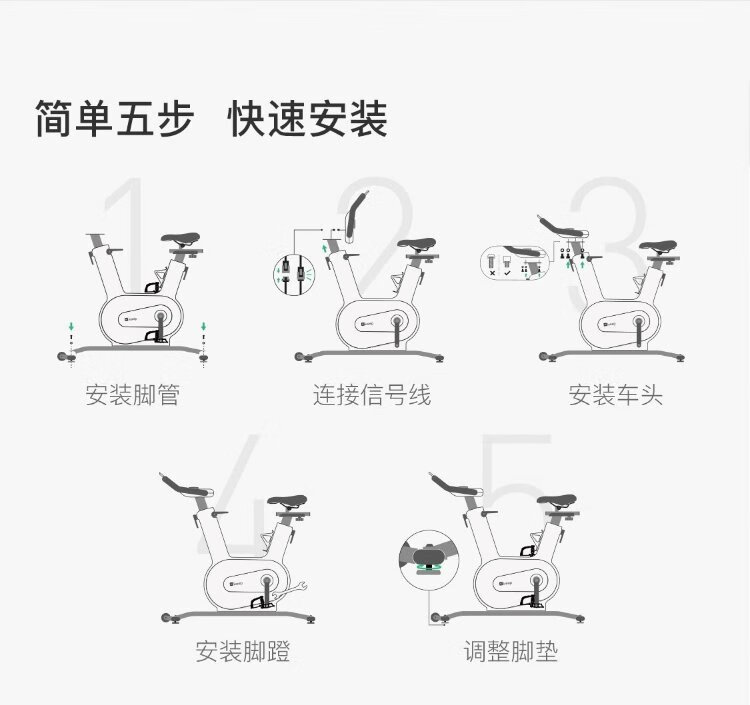 简单五步 快速安装

1
安装脚管

2
连接信号线

3
安装车头

4
安装脚蹬

5
调整脚垫