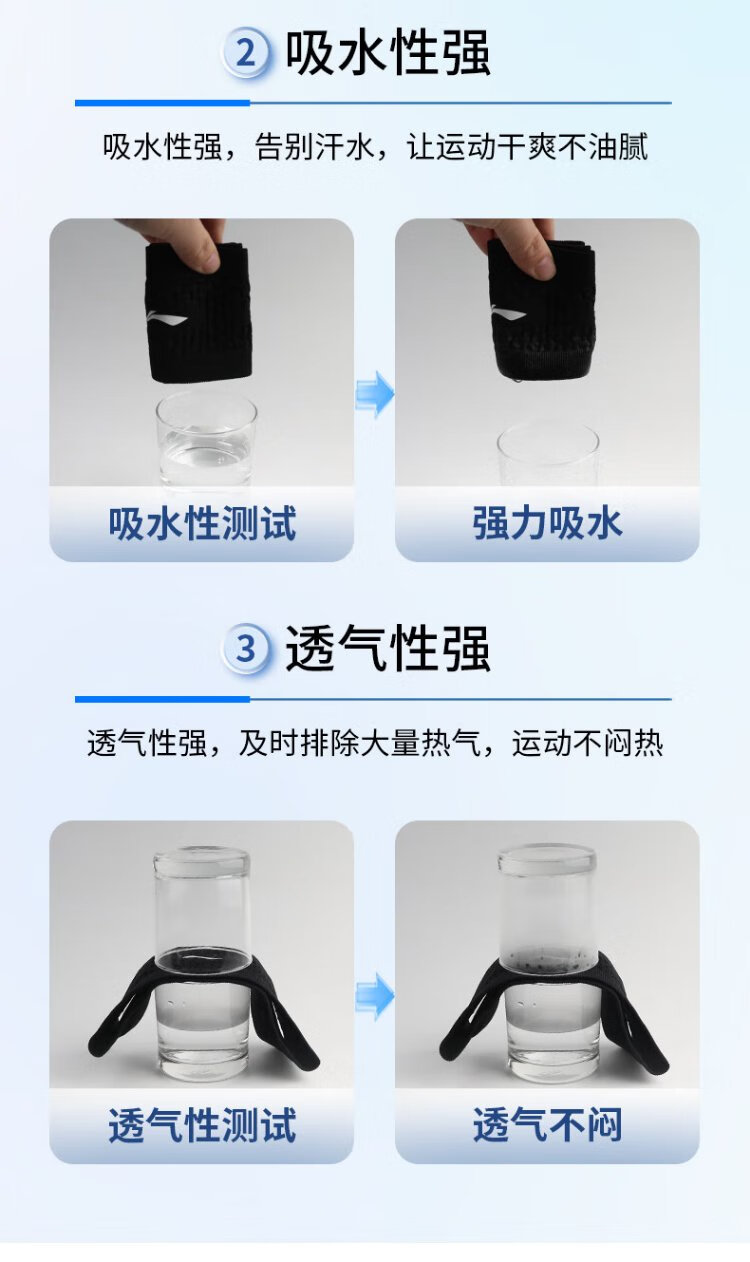 2 吸水性强

吸水性强，告别汗水，让运动干爽不油腻

吸水性测试

强力吸水

3 透气性强

透气性强，及时排除大量热气，运动不闷热

透气性测试

透气不闷