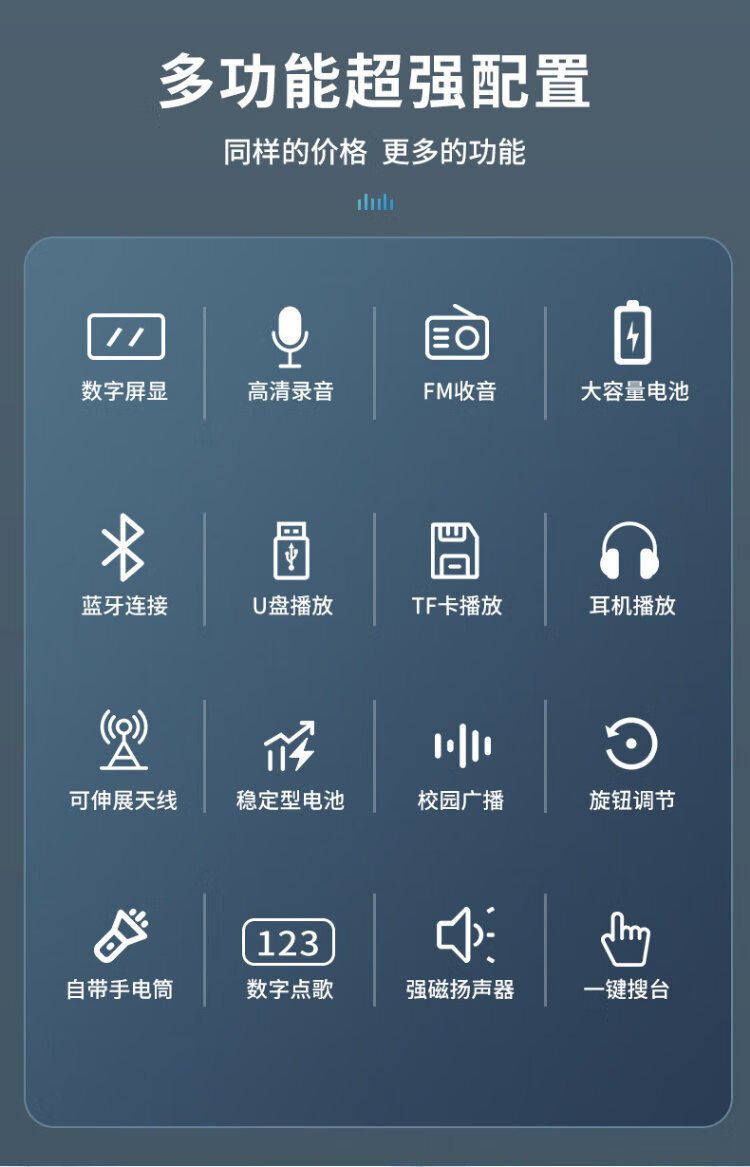 多功能超强配置

同样的价格 更多的功能

数字屏显

高清录音

FM收音

大容量电池

蓝牙连接

U盘播放

TF卡播放

耳机播放

可伸展天线

稳定型电池

校园广播

旋钮调节

自带手电筒

123

数字点歌

强磁扬声器

一键搜台