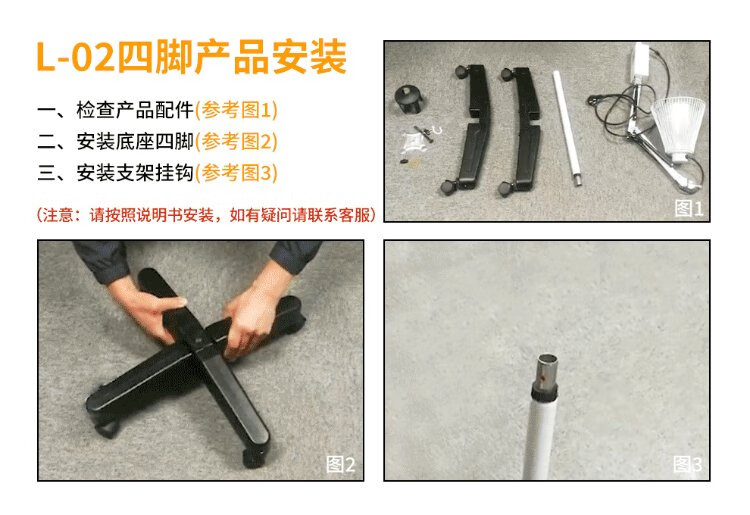 L-02四脚产品安装

一、检查产品配件(参考图1)

二、安装底座四脚(参考图2)

三、安装支架挂钩(参考图3)

(注意：请按照说明书安装，如有疑问请联系客服)

图1

图2

图3