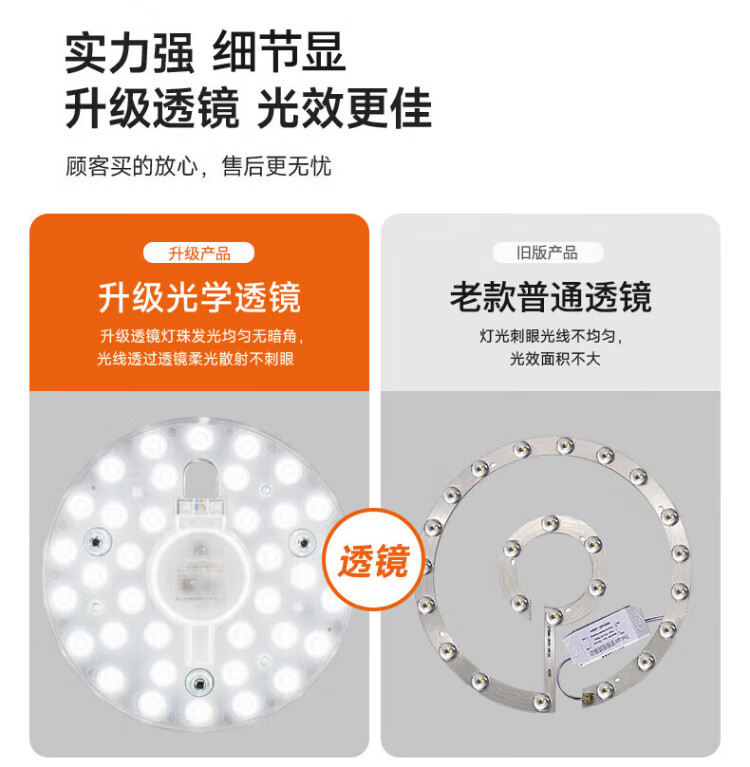 实力强 细节显
升级透镜 光效更佳

顾客买的放心，售后更无忧

升级产品

升级光学透镜

升级透镜灯珠发光均匀无暗角，
光线透过透镜柔光散射不刺眼

旧版产品

老款普通透镜

灯光刺眼光线不均匀，
光效面积不大

透镜