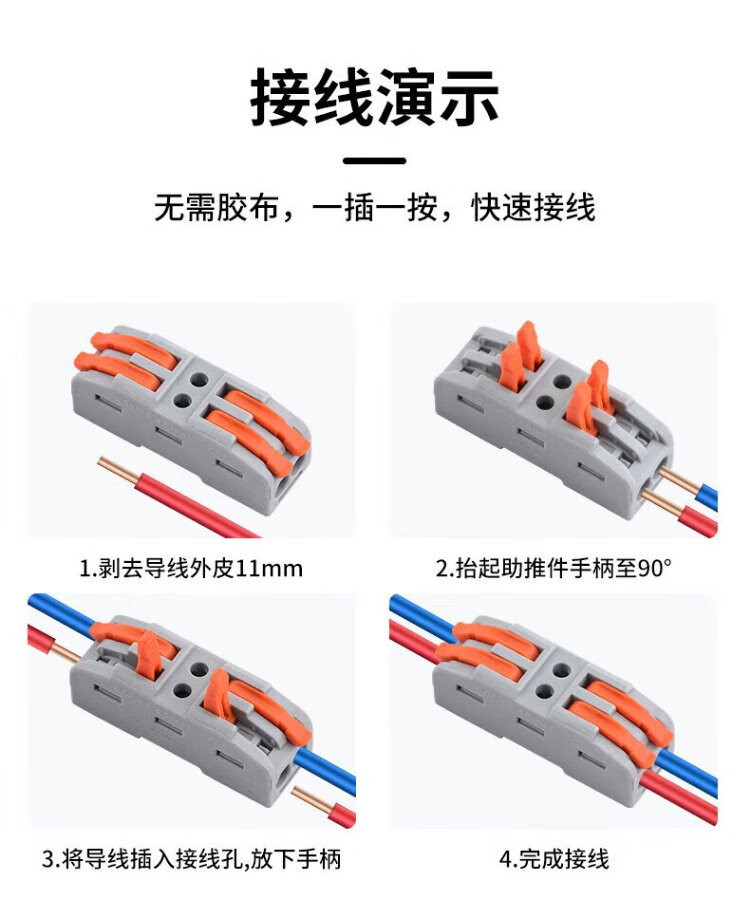 接线演示

无需胶布，一插一按，快速接线

1.剥去导线外皮11mm

2.抬起助推件手柄至90°

3.将导线插入接线孔,放下手柄

4.完成接线