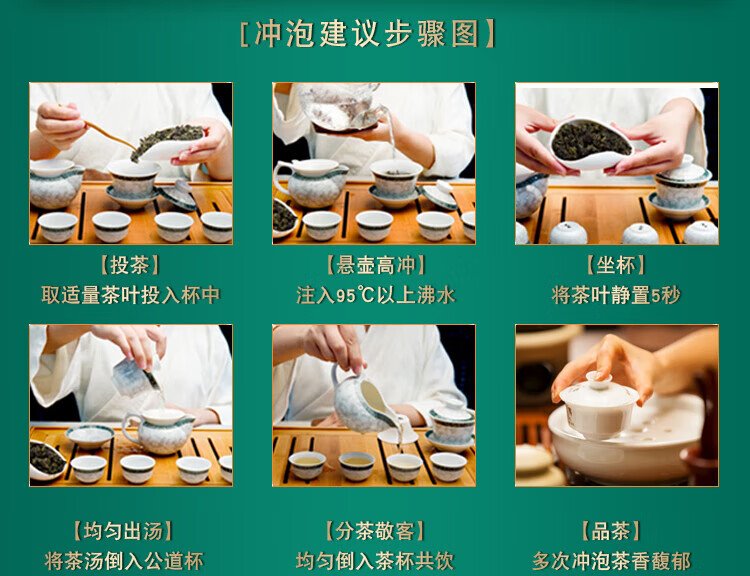 [冲泡建议步骤图]

【投茶】
取适量茶叶投入杯中

【悬壶高冲】
注入95℃以上沸水

【坐杯】
将茶叶静置5秒

【均匀出汤】
将茶汤倒入公道杯

【分茶敬客】
均匀倒入茶杯共饮

【品茶】
多次冲泡茶香馥郁