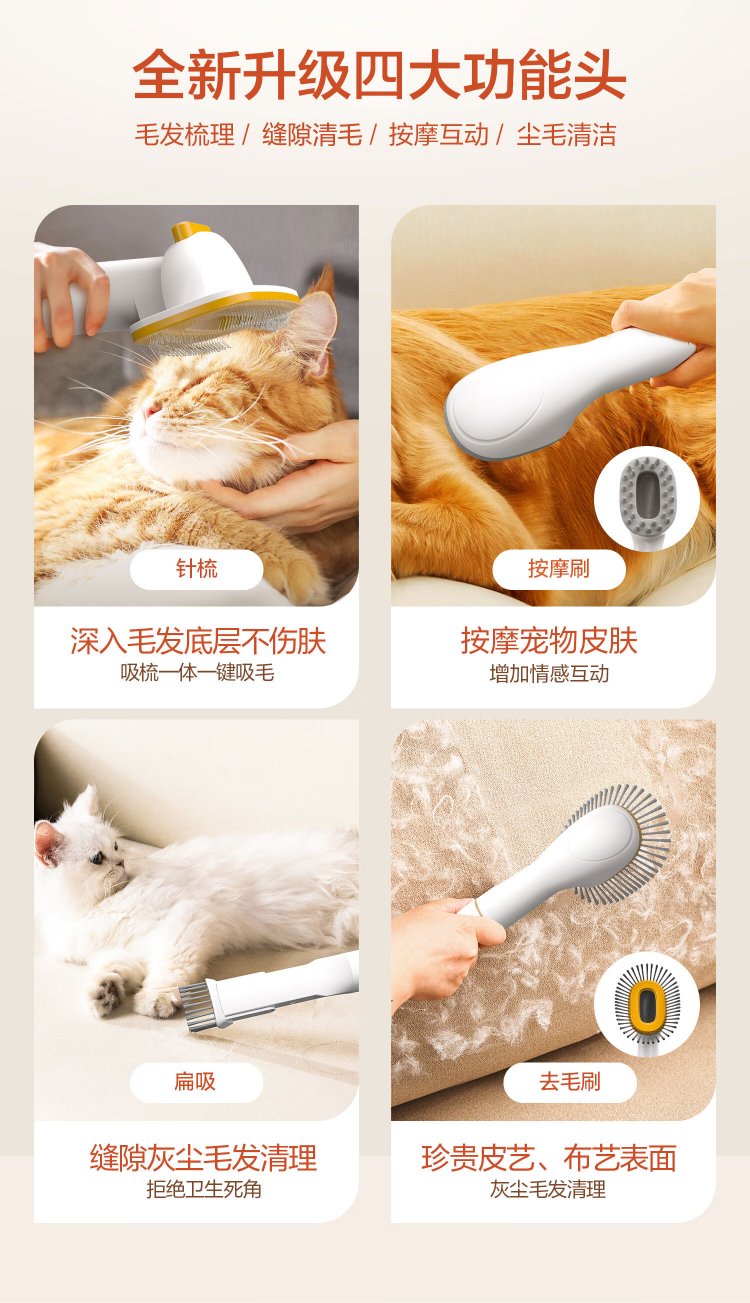 全新升级四大功能头

毛发梳理 / 缝隙清毛 / 按摩互动 / 尘毛清洁

针梳

深入毛发底层不伤肤

吸梳一体一键吸毛

按摩刷

按摩宠物皮肤

增加情感互动

扁吸

缝隙灰尘毛发清理

拒绝卫生死角

去毛刷

珍贵皮艺、布艺表面

灰尘毛发清理