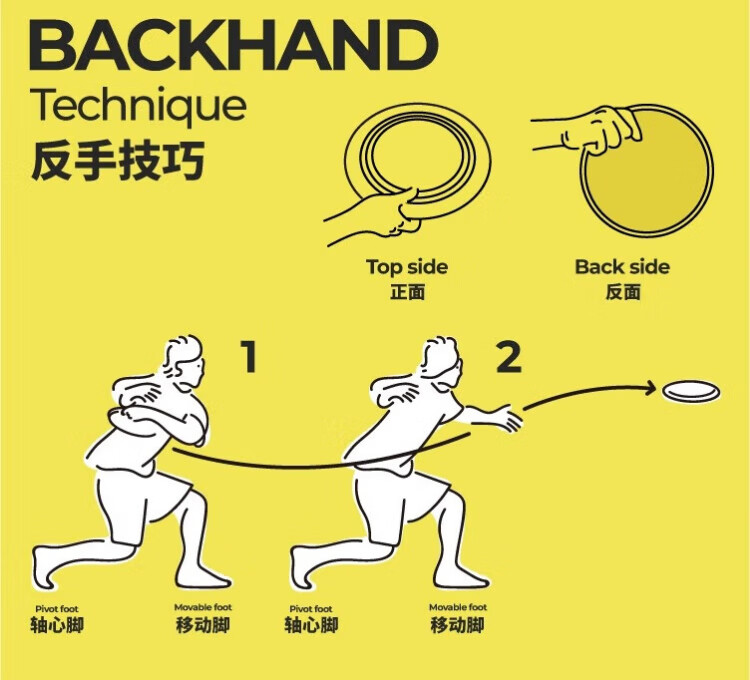 BACKHAND
Technique
反手技巧

Top side
正面

Back side
反面

1

2

Pivot foot
轴心脚

Movable foot
移动脚

Pivot foot
轴心脚

Movable foot
移动脚