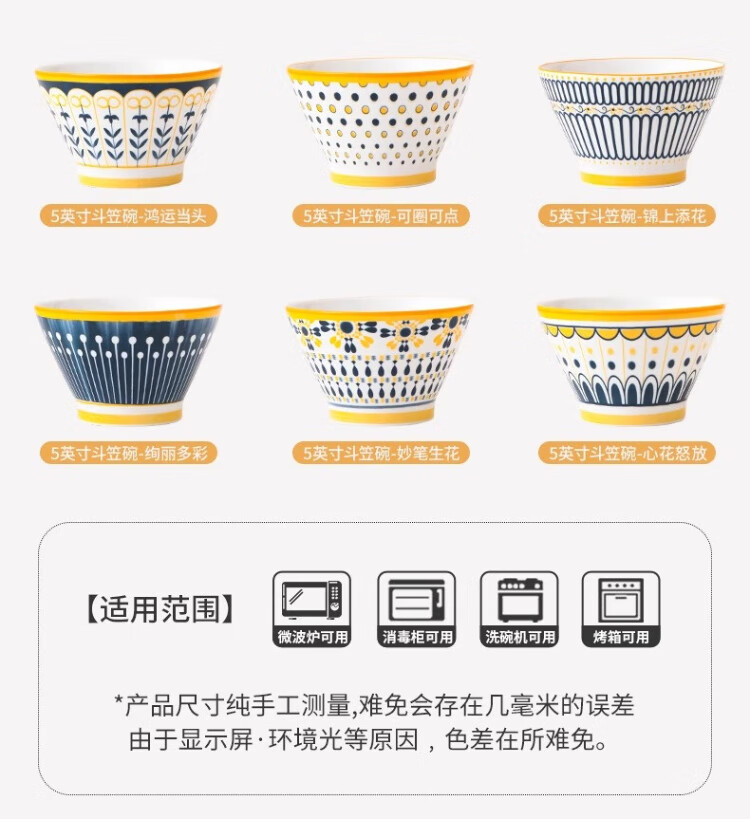 5英寸斗笠碗-鸿运当头

5英寸斗笠碗-可圈可点

5英寸斗笠碗-锦上添花

5英寸斗笠碗-绚丽多彩

5英寸斗笠碗-妙笔生花

5英寸斗笠碗-心花怒放

【适用范围】

微波炉可用

消毒柜可用

洗碗机可用

烤箱可用

*产品尺寸纯手工测量,难免会存在几毫米的误差
由于显示屏·环境光等原因，色差在所难免。