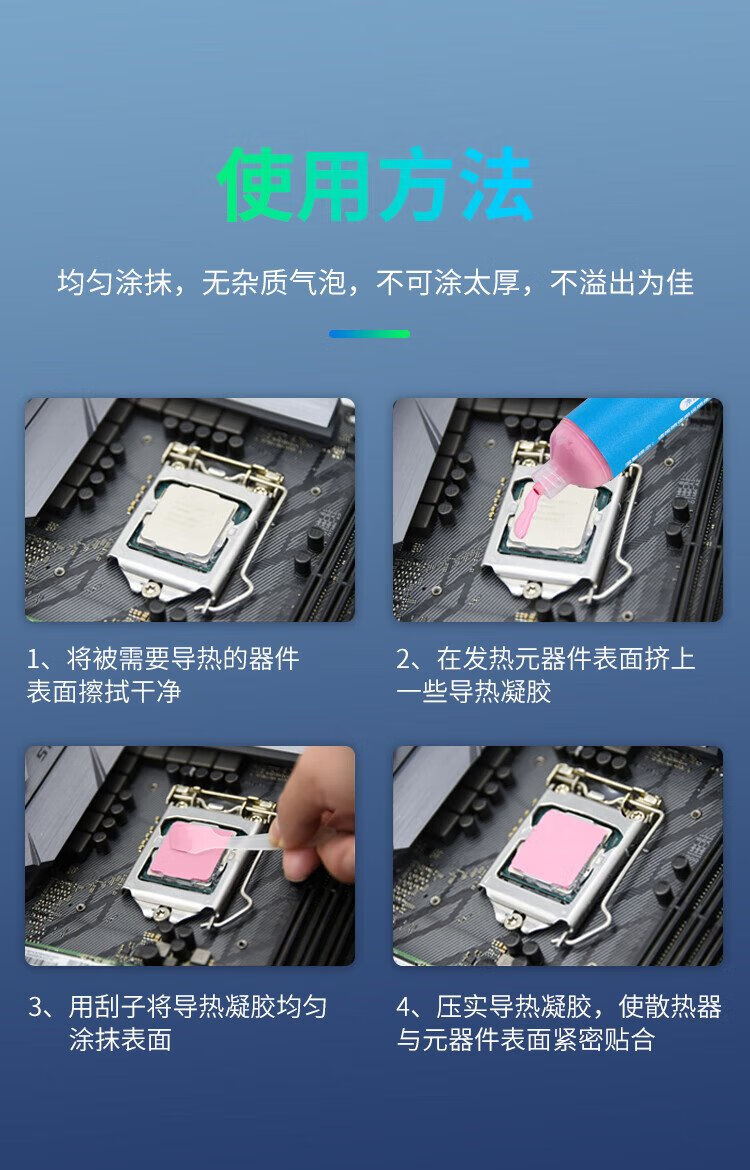 使用方法

均匀涂抹，无杂质气泡，不可涂太厚，不溢出为佳

1、将被需要导热的器件表面擦拭干净

2、在发热元器件表面挤上一些导热凝胶

3、用刮子将导热凝胶均匀涂抹表面

4、压实导热凝胶，使散热器与元器件表面紧密贴合