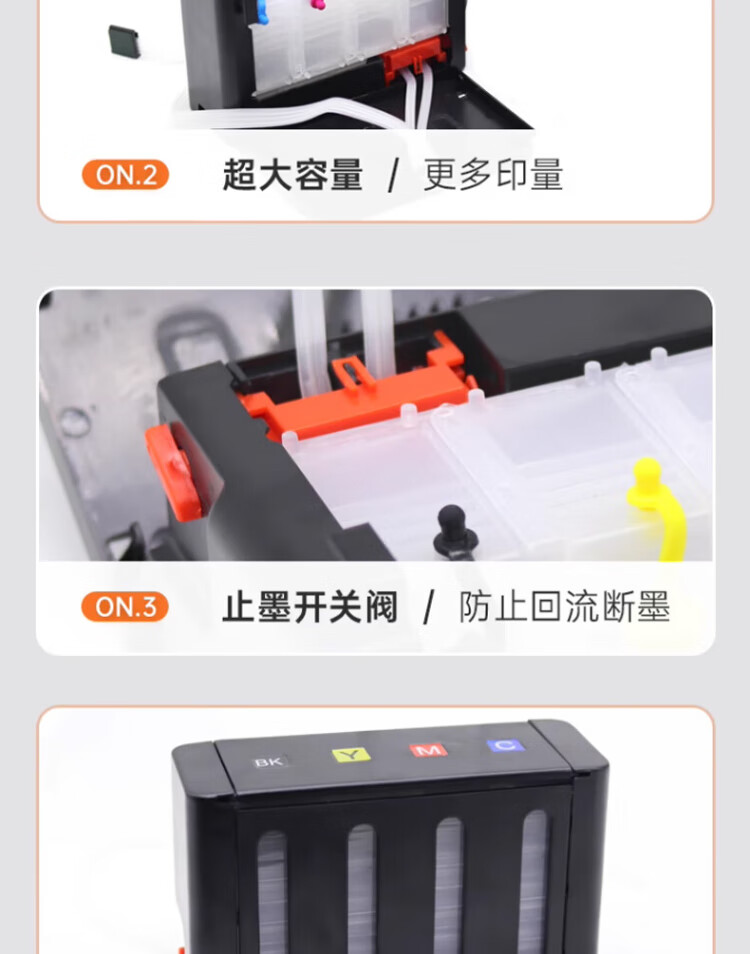 ON.2 超大容量 / 更多印量

ON.3 止墨开关阀 / 防止回流断墨

BK Y M C