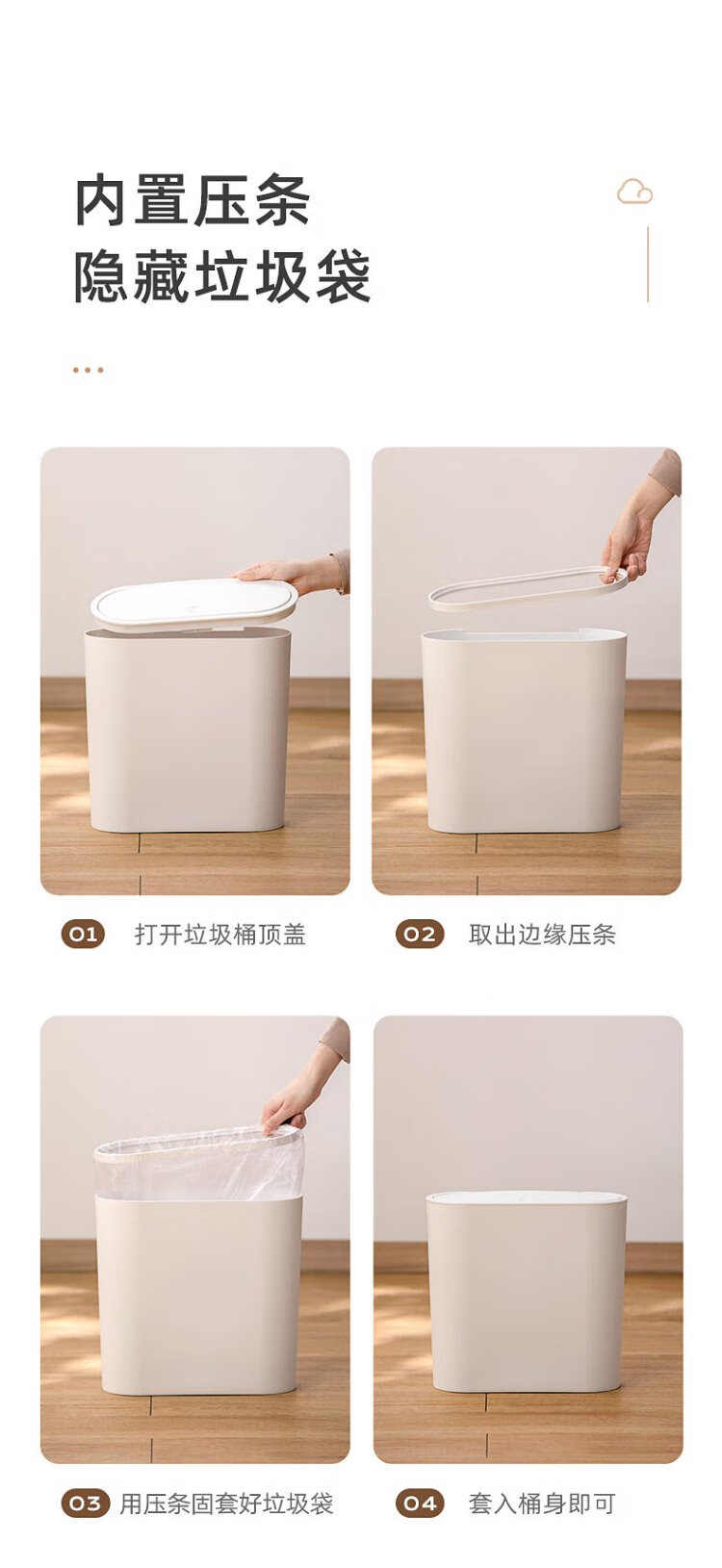 内置压条
隐藏垃圾袋

01 打开垃圾桶顶盖

02 取出边缘压条

03 用压条固套好垃圾袋

04 套入桶身即可