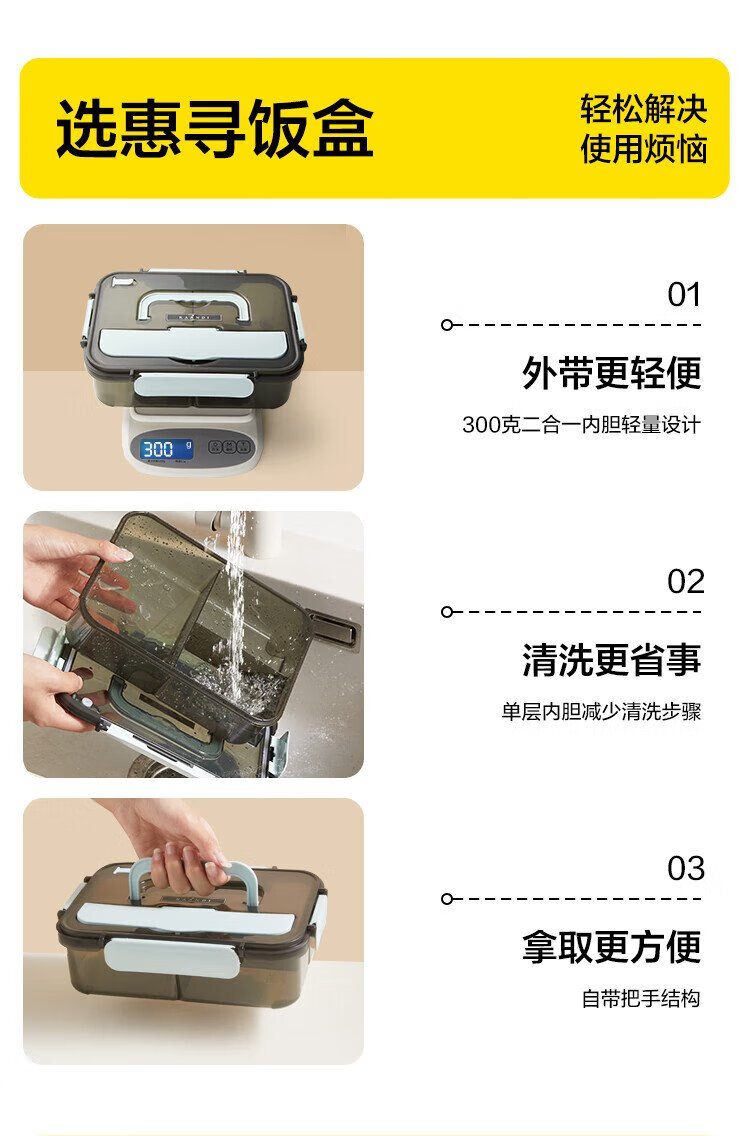 选惠寻饭盒

轻松解决
使用烦恼

300 g

01

外带更轻便

300克二合一内胆轻量设计

02

清洗更省事

单层内胆减少清洗步骤

03

拿取更方便

自带把手结构