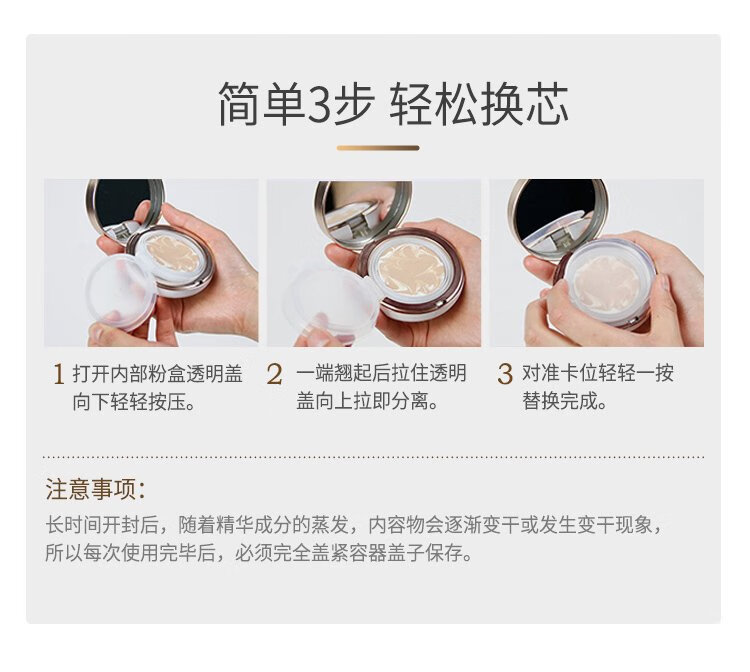 简单3步 轻松换芯

1 打开内部粉盒透明盖向下轻轻按压。

2 一端翘起后拉住透明盖向上拉即分离。

3 对准卡位轻轻一按替换完成。

注意事项：

长时间开封后，随着精华成分的蒸发，内容物会逐渐变干或发生变干现象，所以每次使用完毕后，必须完全盖紧容器盖子保存。