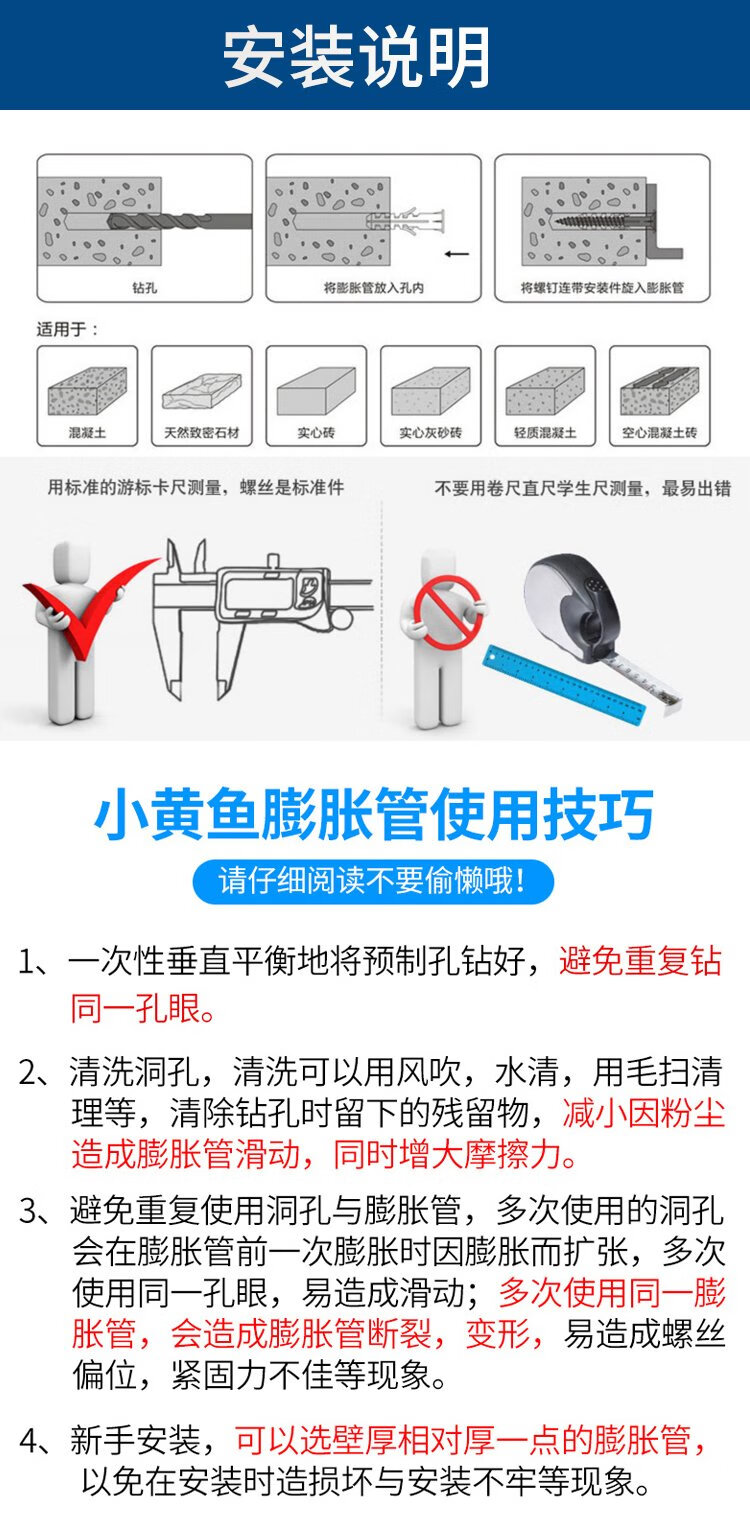 安装说明

钻孔

将膨胀管放入孔内

将螺钉连带安装件旋入膨胀管

适用于：

混凝土

天然致密石材

实心砖

实心灰砂砖

轻质混凝土

空心混凝土砖

用标准的游标卡尺测量，螺丝是标准件

不要用卷尺直尺学生尺测量，最易出错

小黄鱼膨胀管使用技巧

请仔细阅读不要偷懒哦！

1、一次性垂直平衡地将预制孔钻好，避免重复钻同一孔眼。

2、清洗洞孔，清洗可以用风吹，水清，用毛扫清理等，清除钻孔时留下的残留物，减小因粉尘造成膨胀管滑动，同时增大摩擦力。

3、避免重复使用洞孔与膨胀管，多次使用的洞孔会在膨胀管前一次膨胀时因膨胀而扩张，多次使用同一孔眼，易造成滑动；多次使用同一膨胀管，会造成膨胀管断裂，变形，易造成螺丝偏位，紧固力不佳等现象。

4、新手安装，可以选壁厚相对厚一点的膨胀管，以免在安装时造损坏与安装不牢等现象。