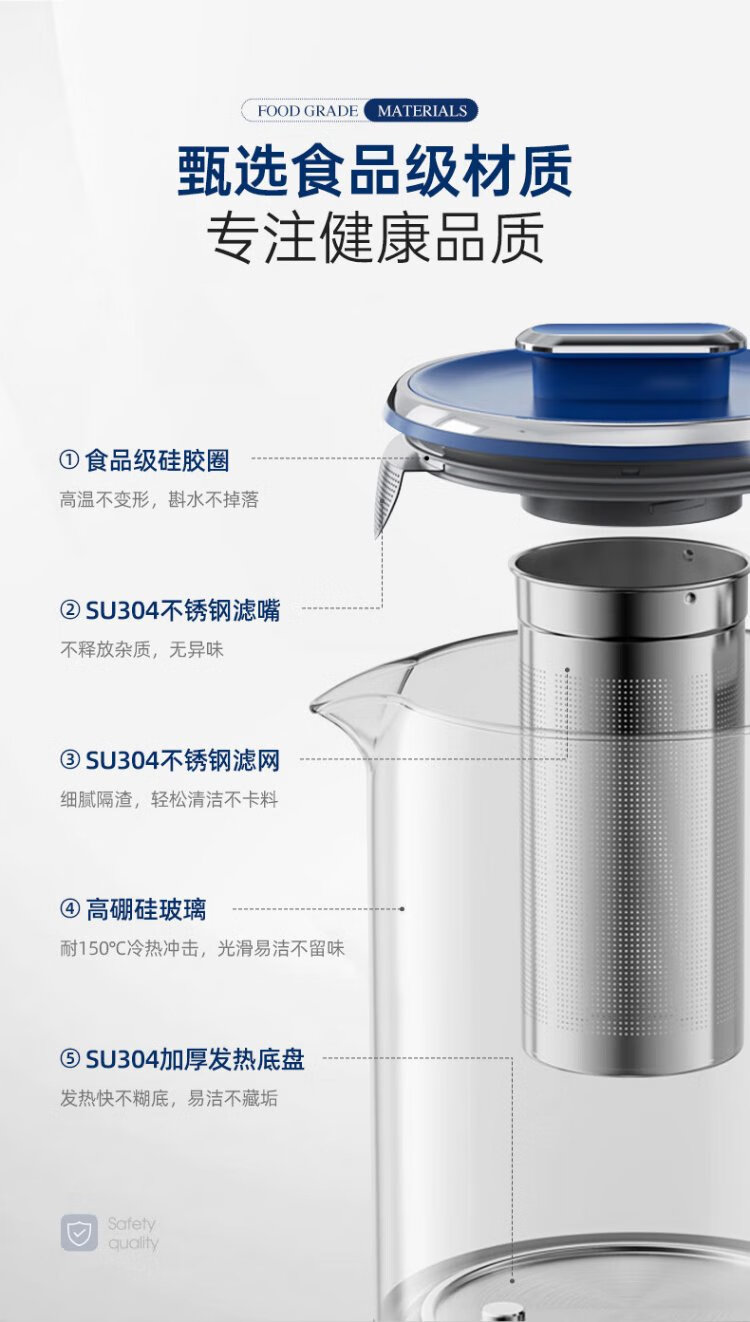 FOOD GRADE MATERIALS

甄选食品级材质
专注健康品质

① 食品级硅胶圈
高温不变形，斟水不掉落

② SU304不锈钢滤嘴
不释放杂质，无异味

③ SU304不锈钢滤网
细腻隔渣，轻松清洁不卡料

④ 高硼硅玻璃
耐150℃冷热冲击，光滑易洁不留味

⑤ SU304加厚发热底盘
发热快不糊底，易洁不藏垢

Safety quality